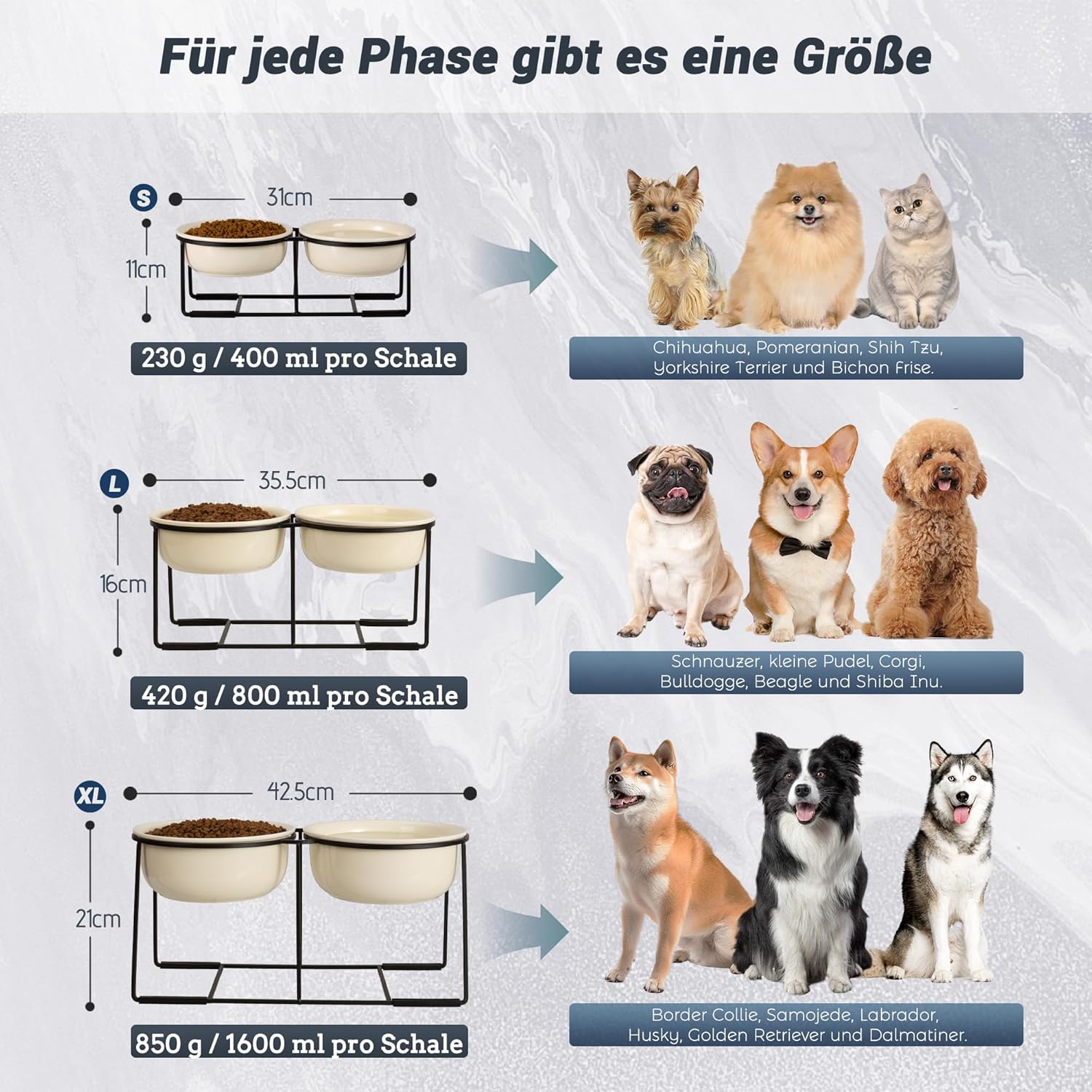 Für jede Phase gibt es eine Größe

S
31cm
11cm
230 g / 400 ml pro Schale

Chihuahua, Pomeranian, Shih Tzu, Yorkshire Terrier und Bichon Frise.

L
35.5cm
16cm
420 g / 800 ml pro Schale

Schnauzer, kleine Pudel, Corgi, Bulldogge, Beagle und Shiba Inu.

XL
42.5cm
21cm
850 g / 1600 ml pro Schale

Border Collie, Samojede, Labrador, Husky, Golden Retriever und Dalmatiner.