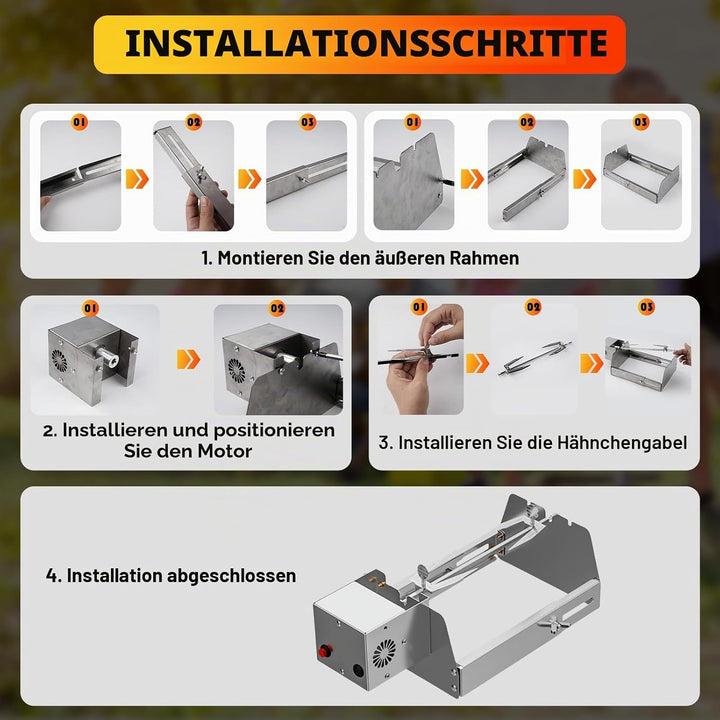 INSTALLATIONSSCHRITTE

01 02 03 01 02 03

1. Montieren Sie den äußeren Rahmen

01 02

2. Installieren und positionieren Sie den Motor

01 02 03

3. Installieren Sie die Hähnchengabel

4. Installation abgeschlossen