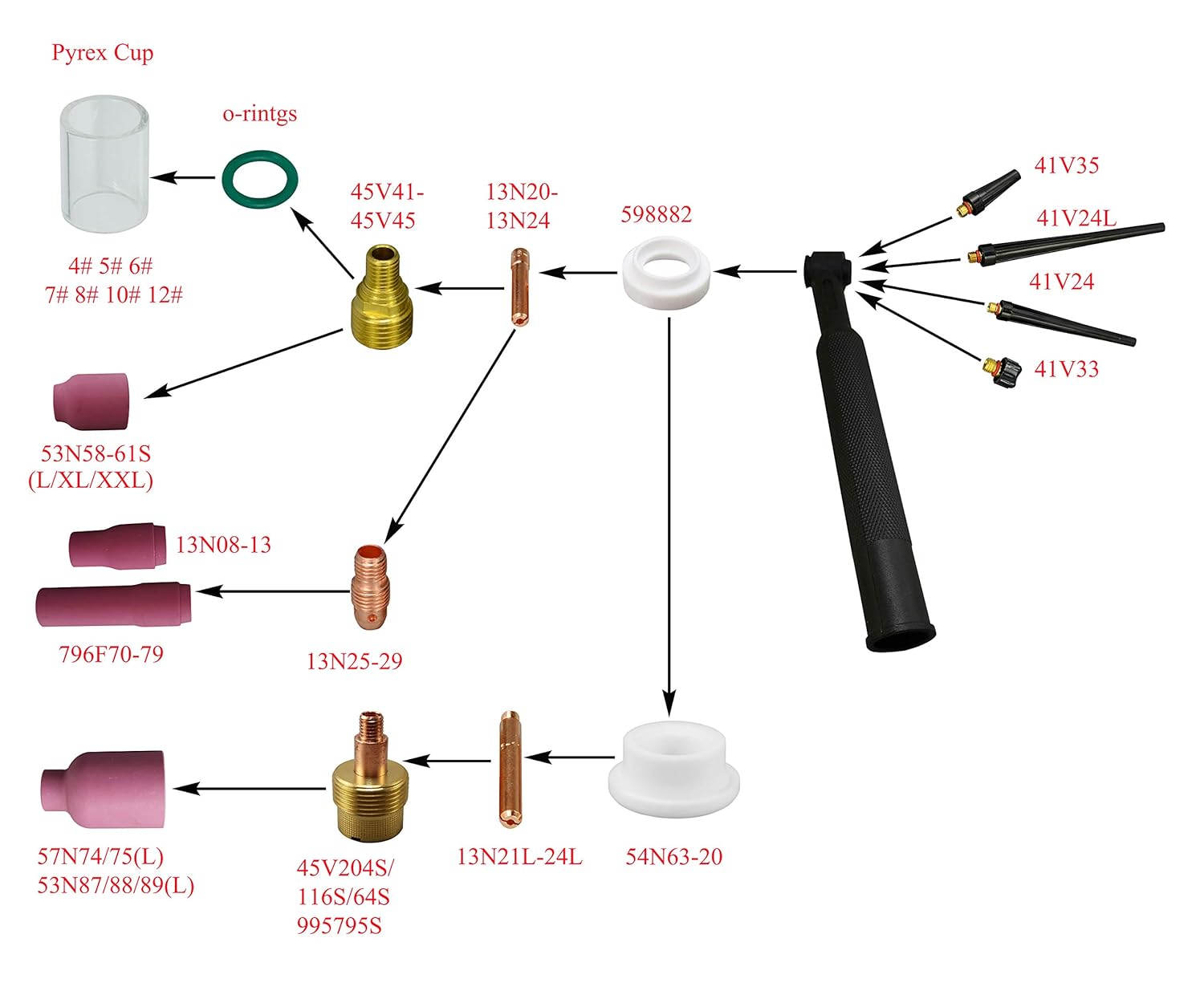 Pyrex Cup

o-rintgs

4# 5# 6#
7# 8# 10# 12#

45V41-
45V45

13N20-
13N24

598882

41V35

41V24L

41V24

41V33

53N58-61S
(L/XL/XXL)

13N08-13

796F70-79

13N25-29

57N74/75(L)
53N87/88/89(L)

45V204S/
116S/64S
995795S

13N21L-24L

54N63-20