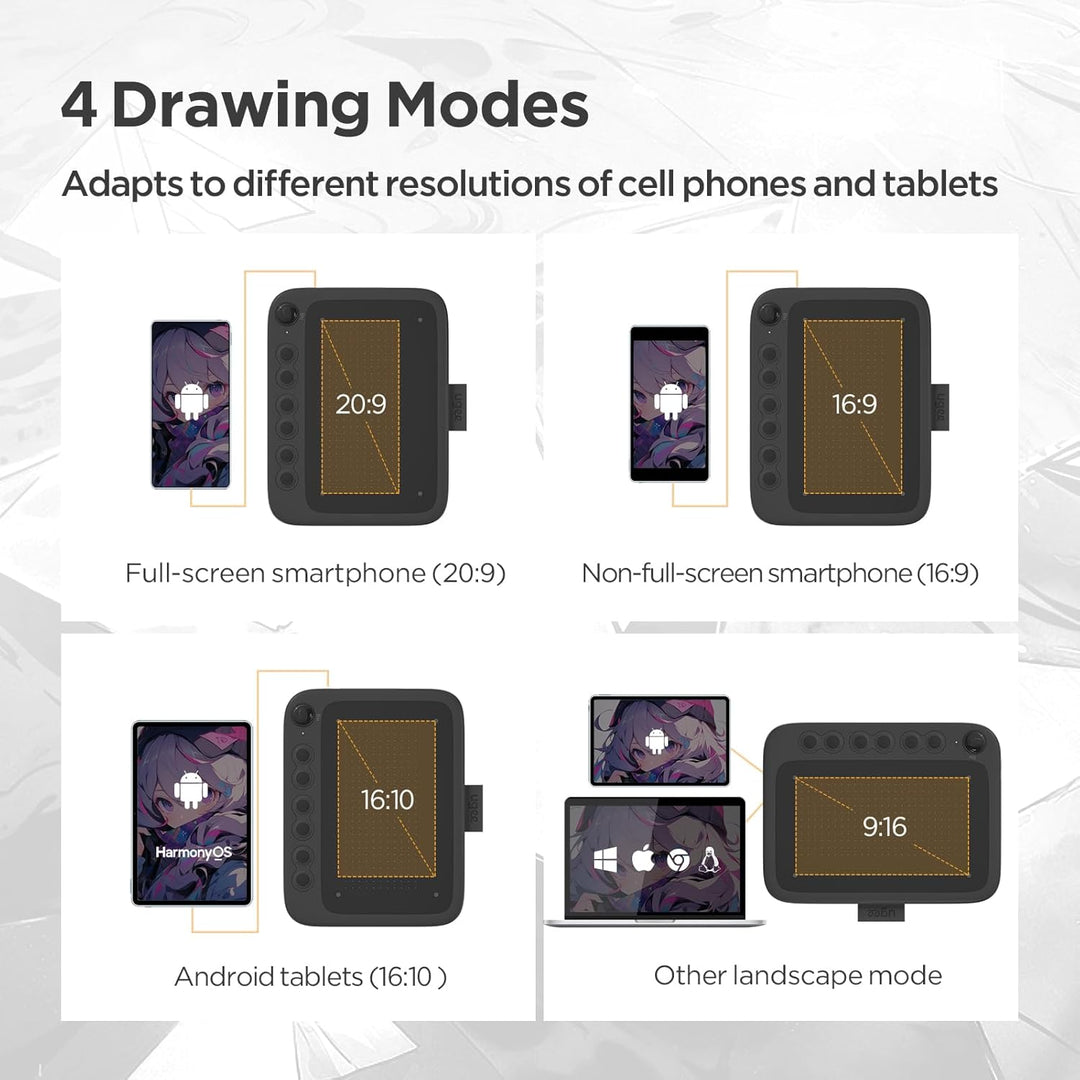 4 Drawing Modes

Adapts to different resolutions of cell phones and tablets

20:9

Full-screen smartphone (20:9)

16:9

Non-full-screen smartphone (16:9)

HarmonyOS

16:10

Android tablets (16:10 )

9:16

Other landscape mode