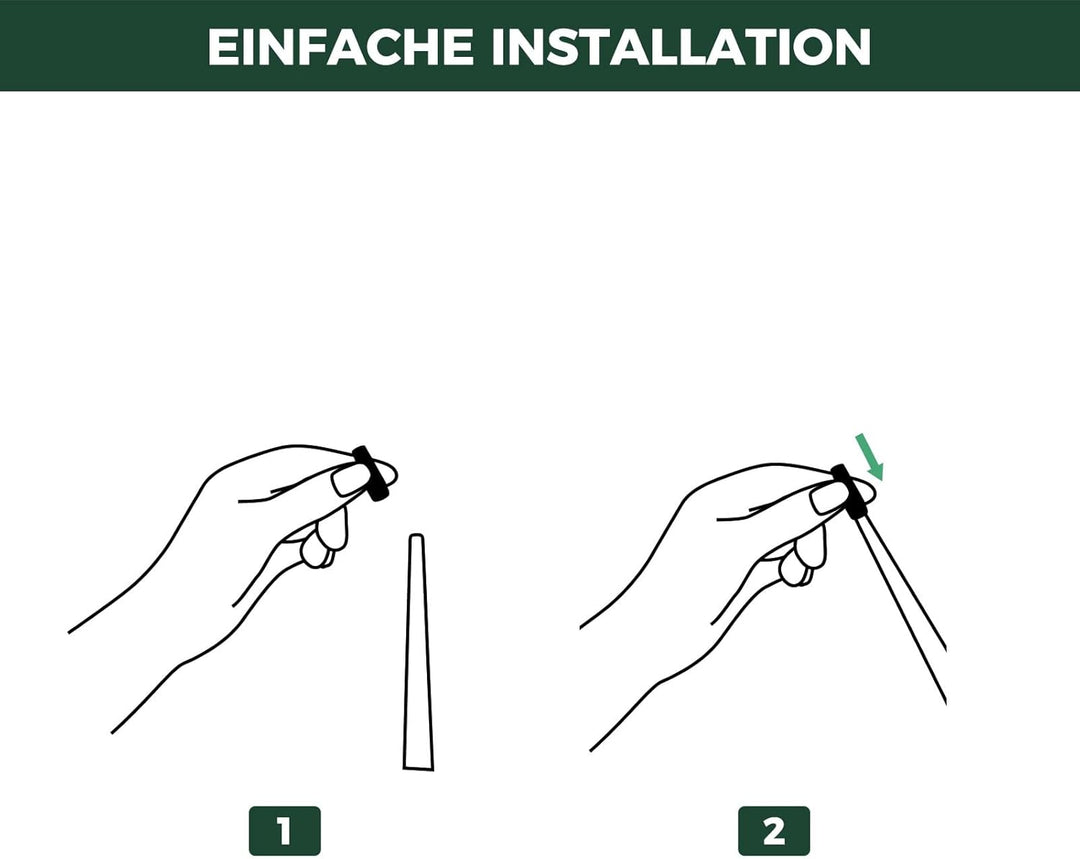 EINFACHE INSTALLATION

1

2