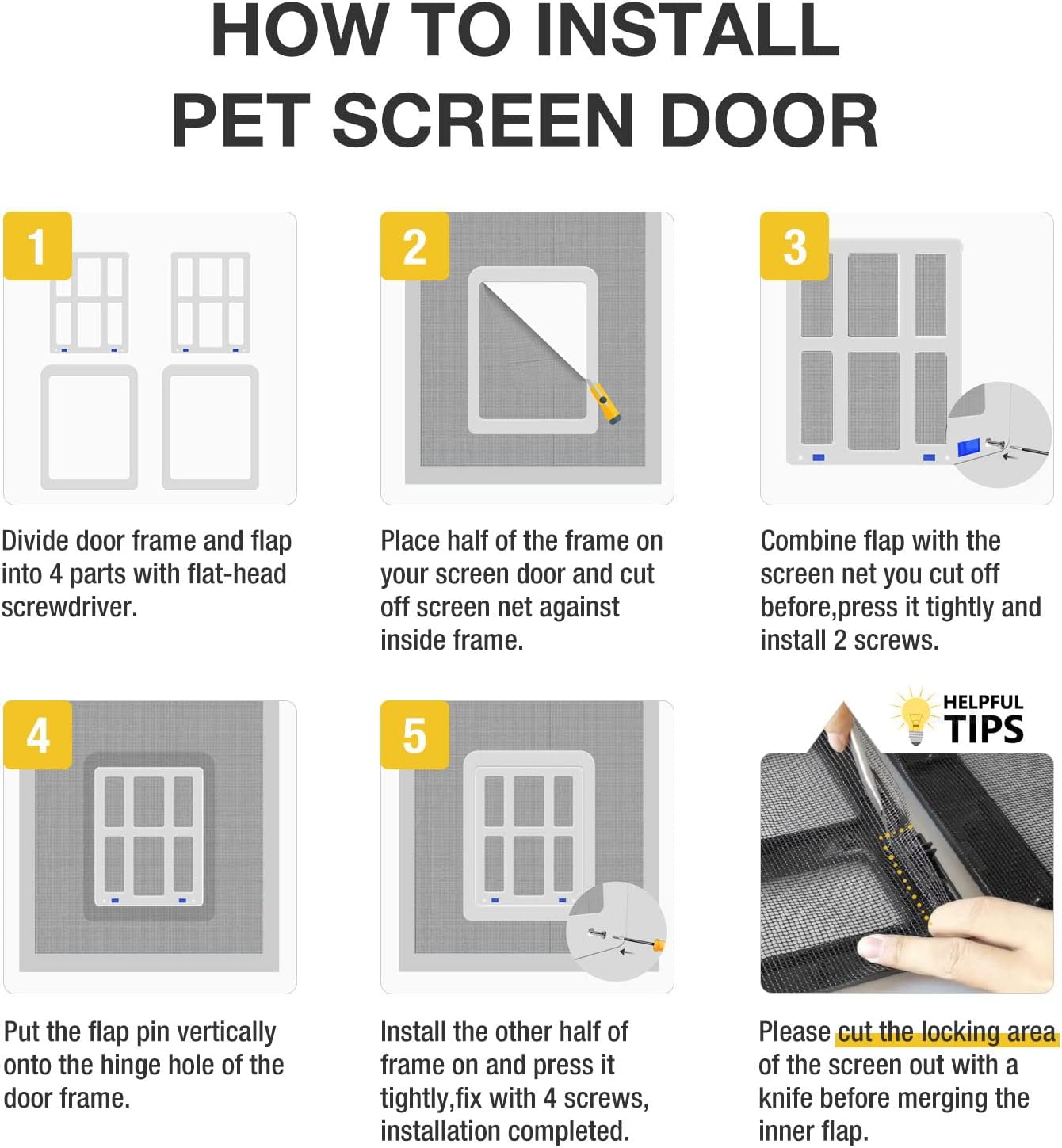 HOW TO INSTALL
PET SCREEN DOOR

1

Divide door frame and flap into 4 parts with flat-head screwdriver.

2

Place half of the frame on your screen door and cut off screen net against inside frame.

3

Combine flap with the screen net you cut off before,press it tightly and install 2 screws.

4

Put the flap pin vertically onto the hinge hole of the door frame.

5

Install the other half of frame on and press it tightly,fix with 4 screws, installation completed.

HELPFUL TIPS

Please cut the locking area of the screen out with a knife before merging the inner flap.