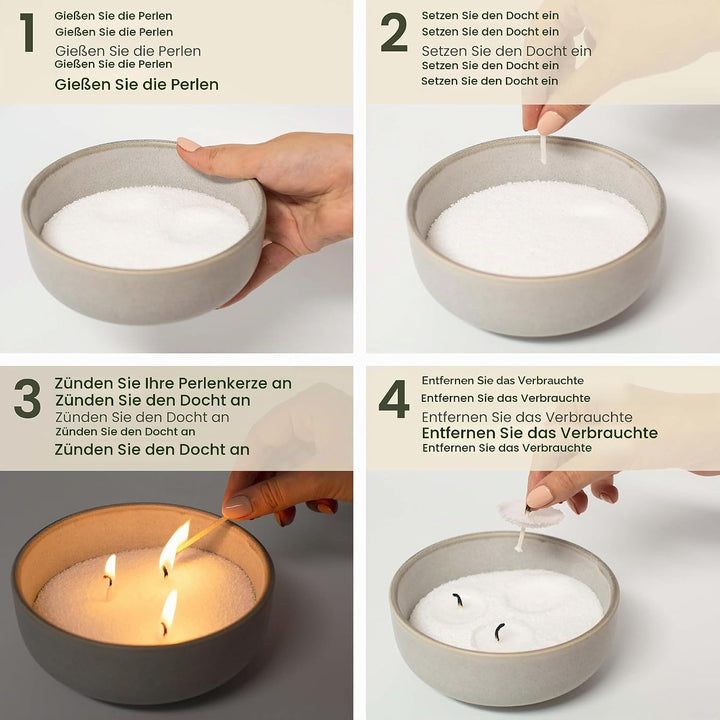 1
Gießen Sie die Perlen
Gießen Sie die Perlen
Gießen Sie die Perlen
Gießen Sie die Perlen
Gießen Sie die Perlen

2
Setzen Sie den Docht ein
Setzen Sie den Docht ein
Setzen Sie den Docht ein
Setzen Sie den Docht ein
Setzen Sie den Docht ein

3
Zünden Sie Ihre Perlenkerze an
Zünden Sie den Docht an
Zünden Sie den Docht an
Zünden Sie den Docht an
Zünden Sie den Docht an

4
Entfernen Sie das Verbrauchte
Entfernen Sie das Verbrauchte
Entfernen Sie das Verbrauchte
Entfernen Sie das Verbrauchte
Entfernen Sie das Verbrauchte