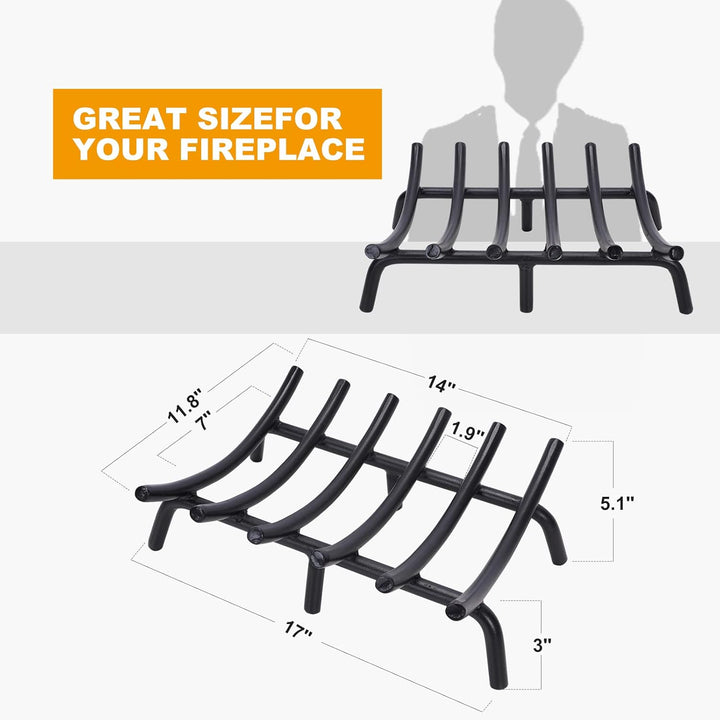 GREAT SIZEFOR YOUR FIREPLACE

11.8"
7"
14"
1.9"
5.1"
17"
3"