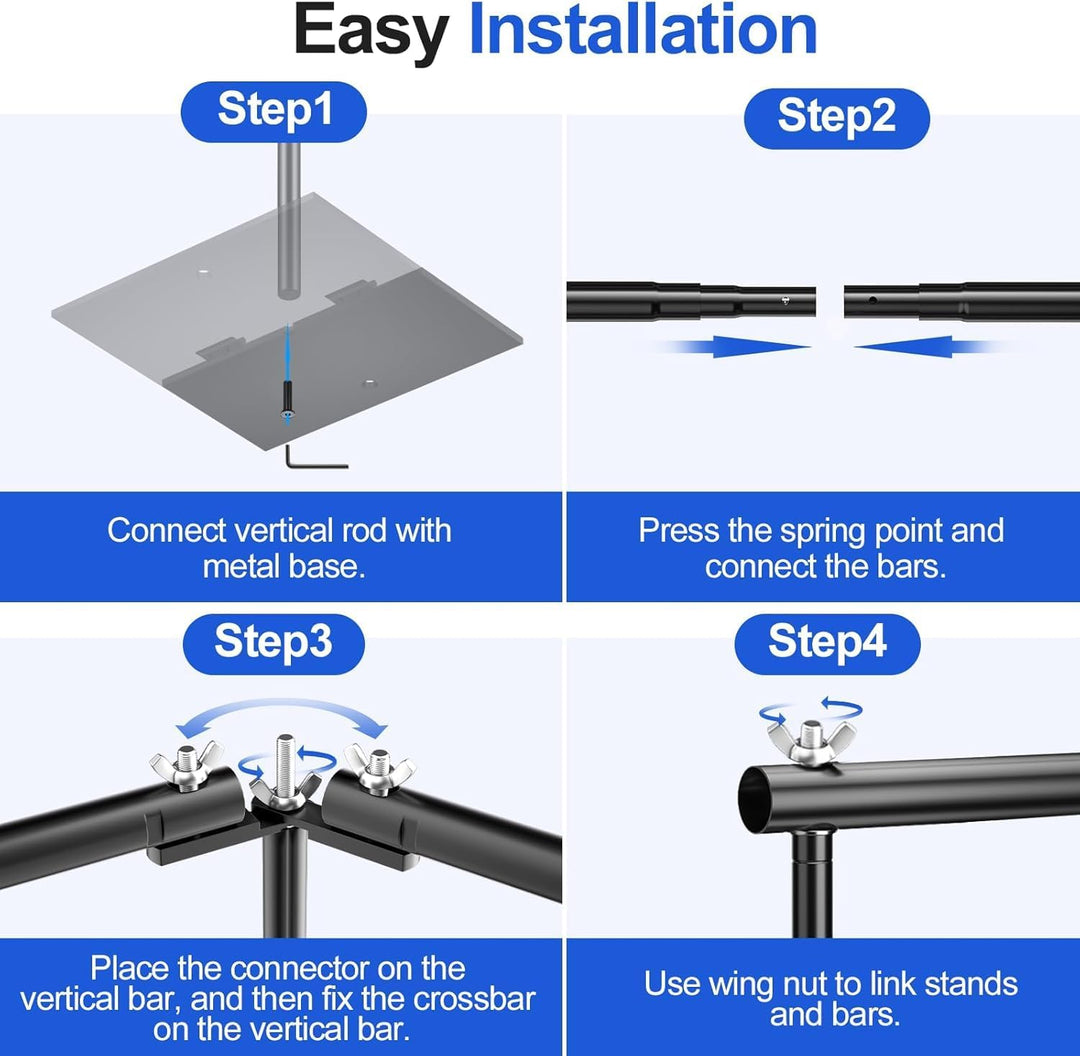 Easy Installation

Step1

Connect vertical rod with metal base.

Step2

Press the spring point and connect the bars.

Step3

Place the connector on the vertical bar, and then fix the crossbar on the vertical bar.

Step4

Use wing nut to link stands and bars.