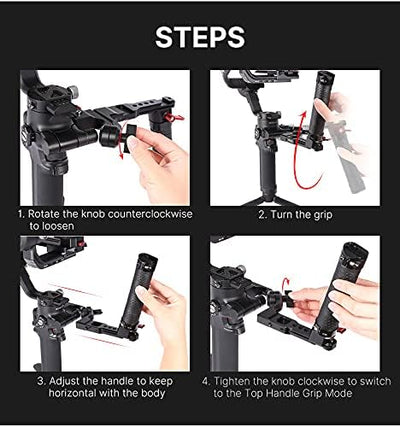 STEPS

1. Rotate the knob counterclockwise to loosen

2. Turn the grip

3. Adjust the handle to keep horizontal with the body

4. Tighten the knob clockwise to switch to the Top Handle Grip Mode