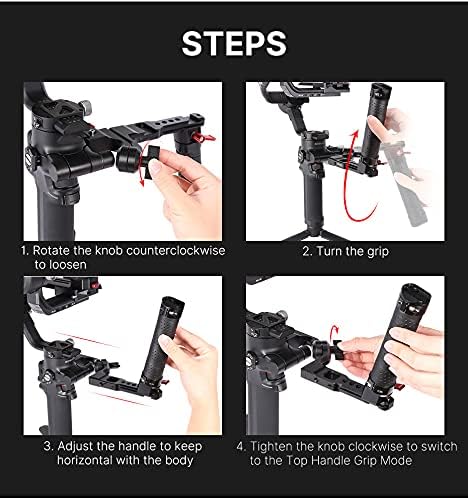 STEPS

1. Rotate the knob counterclockwise to loosen

2. Turn the grip

3. Adjust the handle to keep horizontal with the body

4. Tighten the knob clockwise to switch to the Top Handle Grip Mode