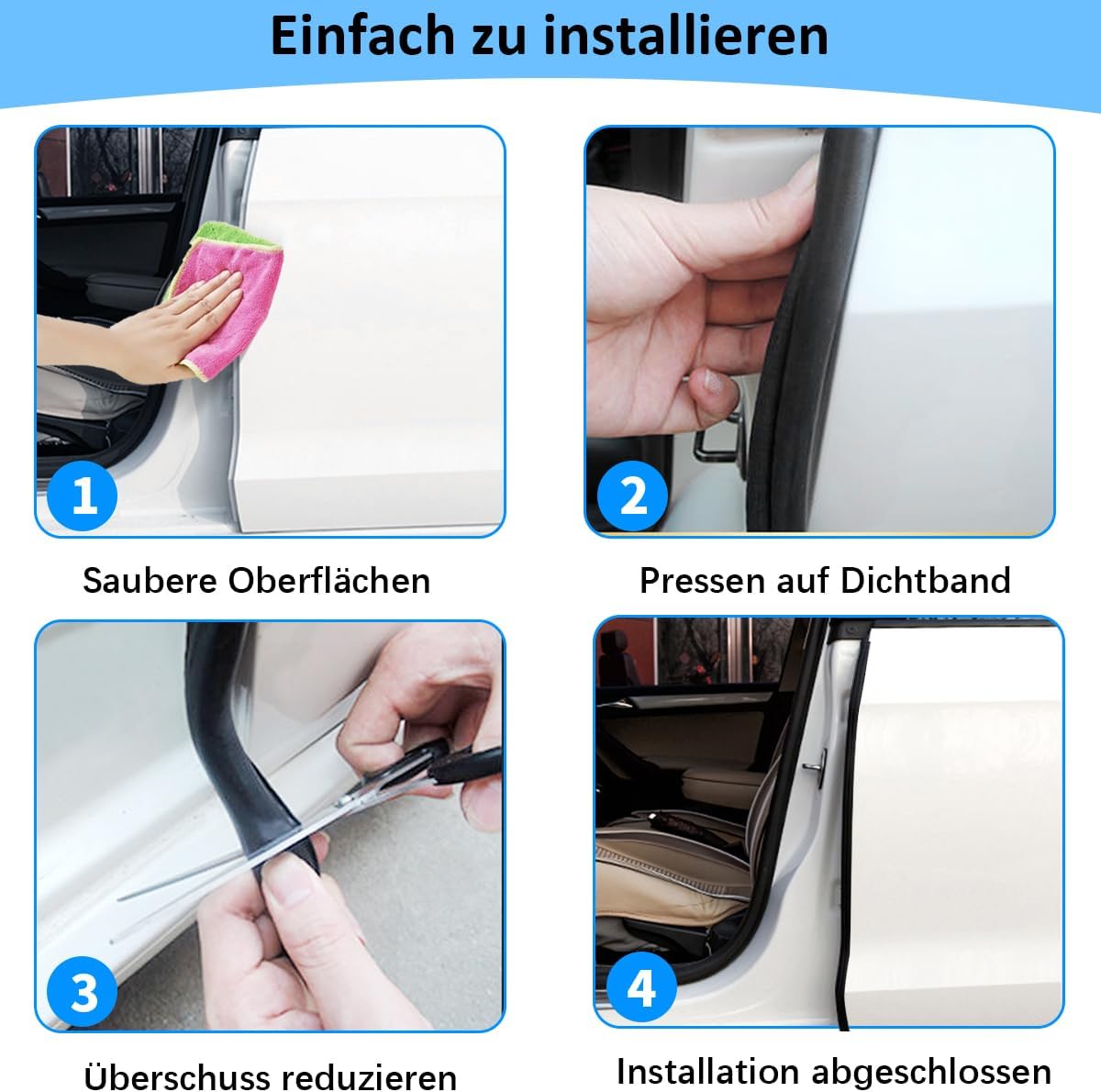 Einfach zu installieren

1

Saubere Oberflächen

2

Pressen auf Dichtband

3

Überschuss reduzieren

4

Installation abgeschlossen