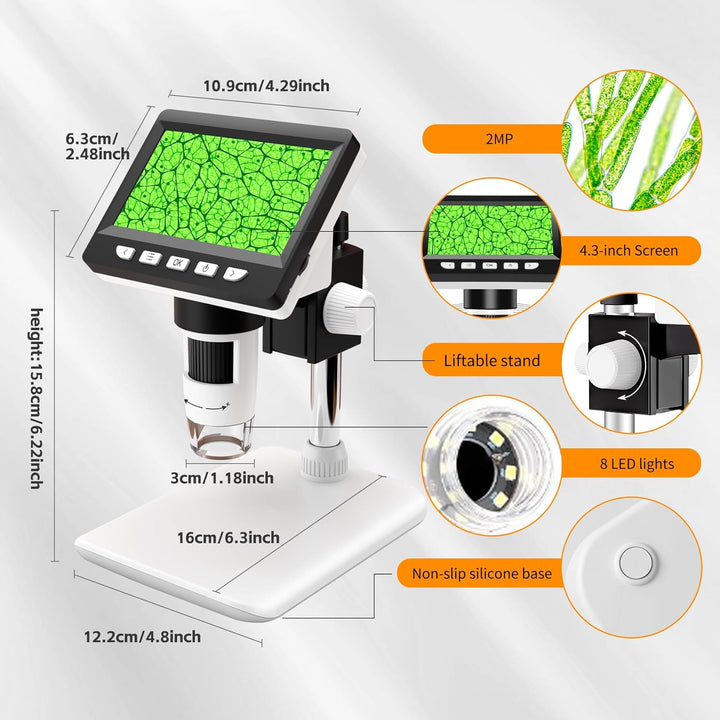 10.9cm/4.29inch

6.3cm/
2.48inch

OK

height: 15.8cm/6.22inch

3cm/1.18inch

16cm/6.3inch

12.2cm/4.8inch

2MP

4.3-inch Screen

Liftable stand

8 LED lights

Non-slip silicone base