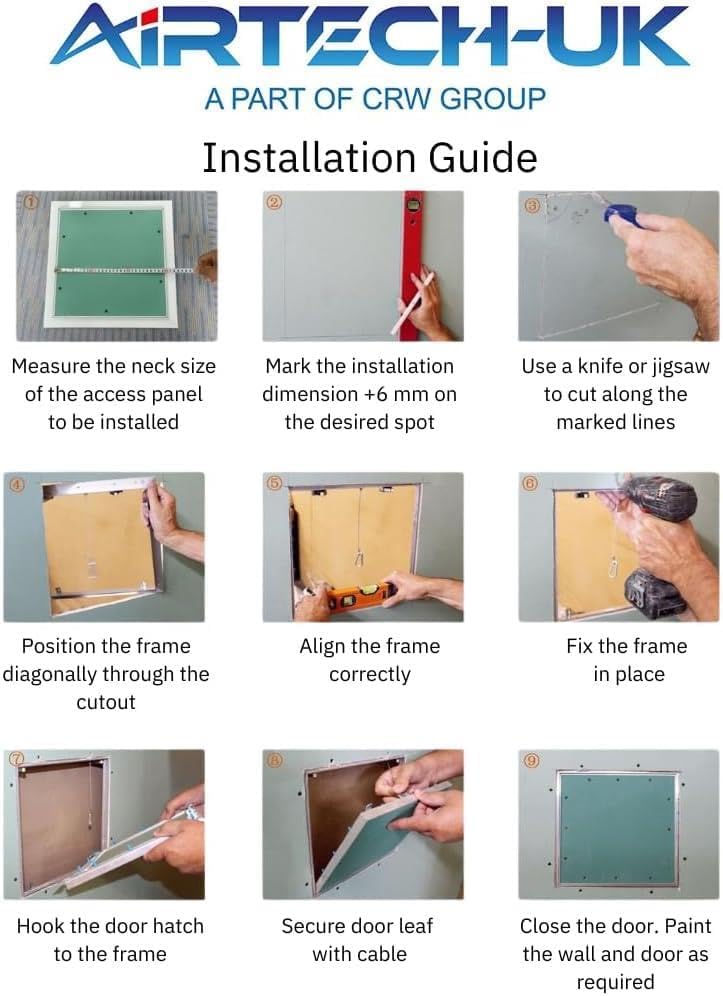 AIRTECH-UK
A PART OF CRW GROUP

Installation Guide

①
Measure the neck size of the access panel to be installed

②
Mark the installation dimension +6 mm on the desired spot

③
Use a knife or jigsaw to cut along the marked lines

④
Position the frame diagonally through the cutout

⑤
Align the frame correctly

⑥
Fix the frame in place

⑦
Hook the door hatch to the frame

⑧
Secure door leaf with cable

⑨
Close the door. Paint the wall and door as required