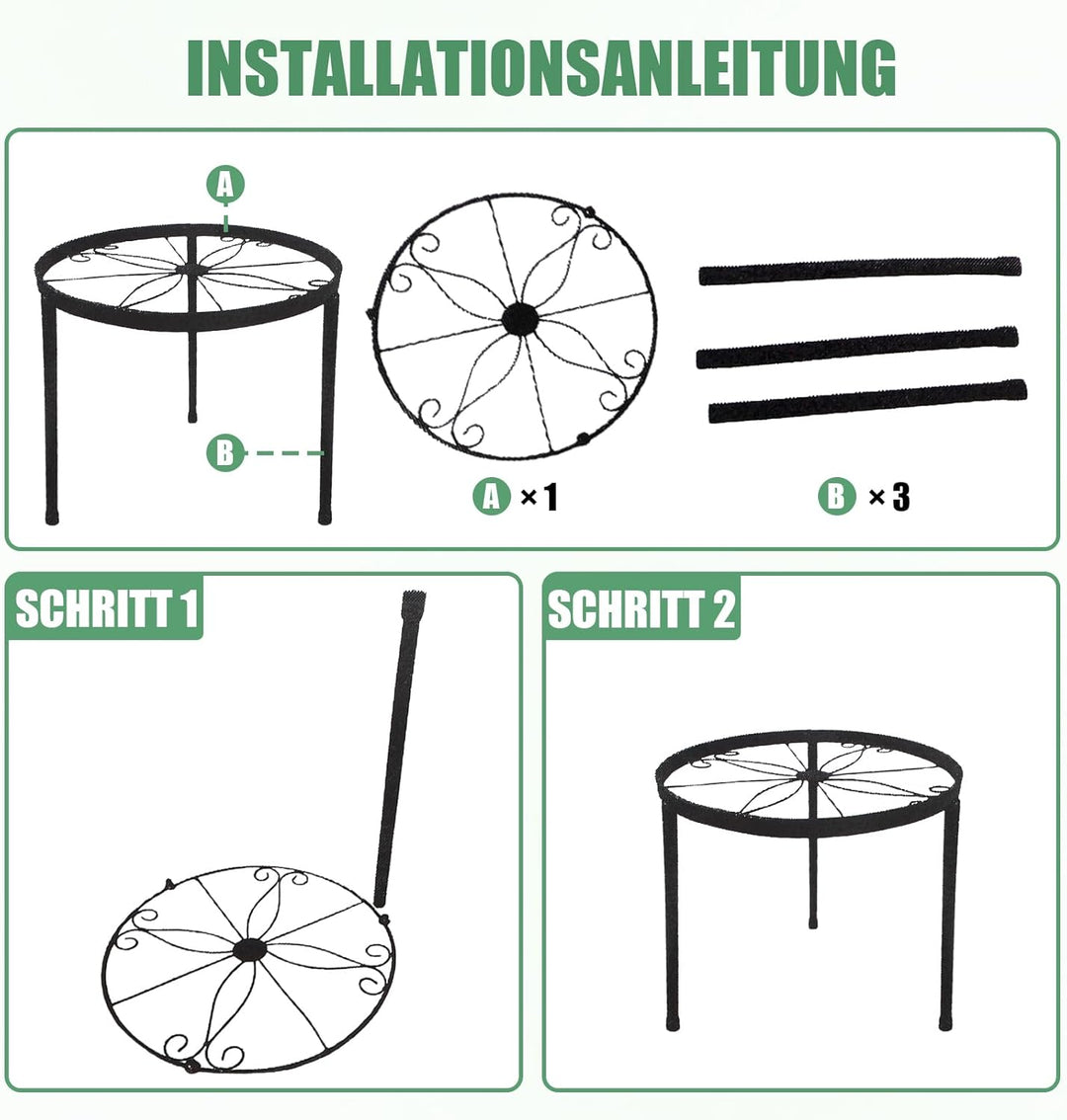 INSTALLATIONSANLEITUNG

A

B

A ×1

B ×3

SCHRITT 1

SCHRITT 2