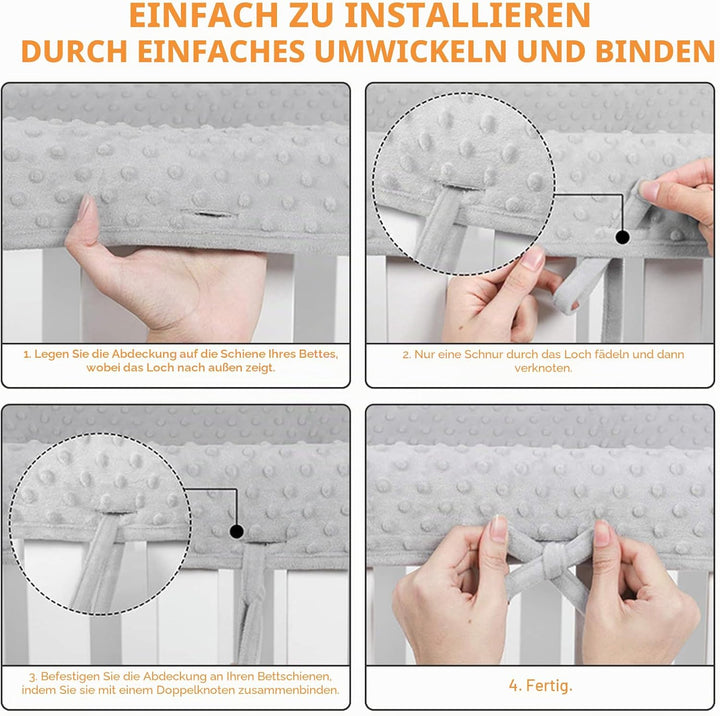 EINFACH ZU INSTALLIEREN
DURCH EINFACHES UMWICKELN UND BINDEN

1. Legen Sie die Abdeckung auf die Schiene Ihres Bettes, wobei das Loch nach außen zeigt.

2. Nur eine Schnur durch das Loch fädeln und dann verknoten.

3. Befestigen Sie die Abdeckung an Ihren Bettschienen, indem Sie sie mit einem Doppelknoten zusammenbinden.

4. Fertig.