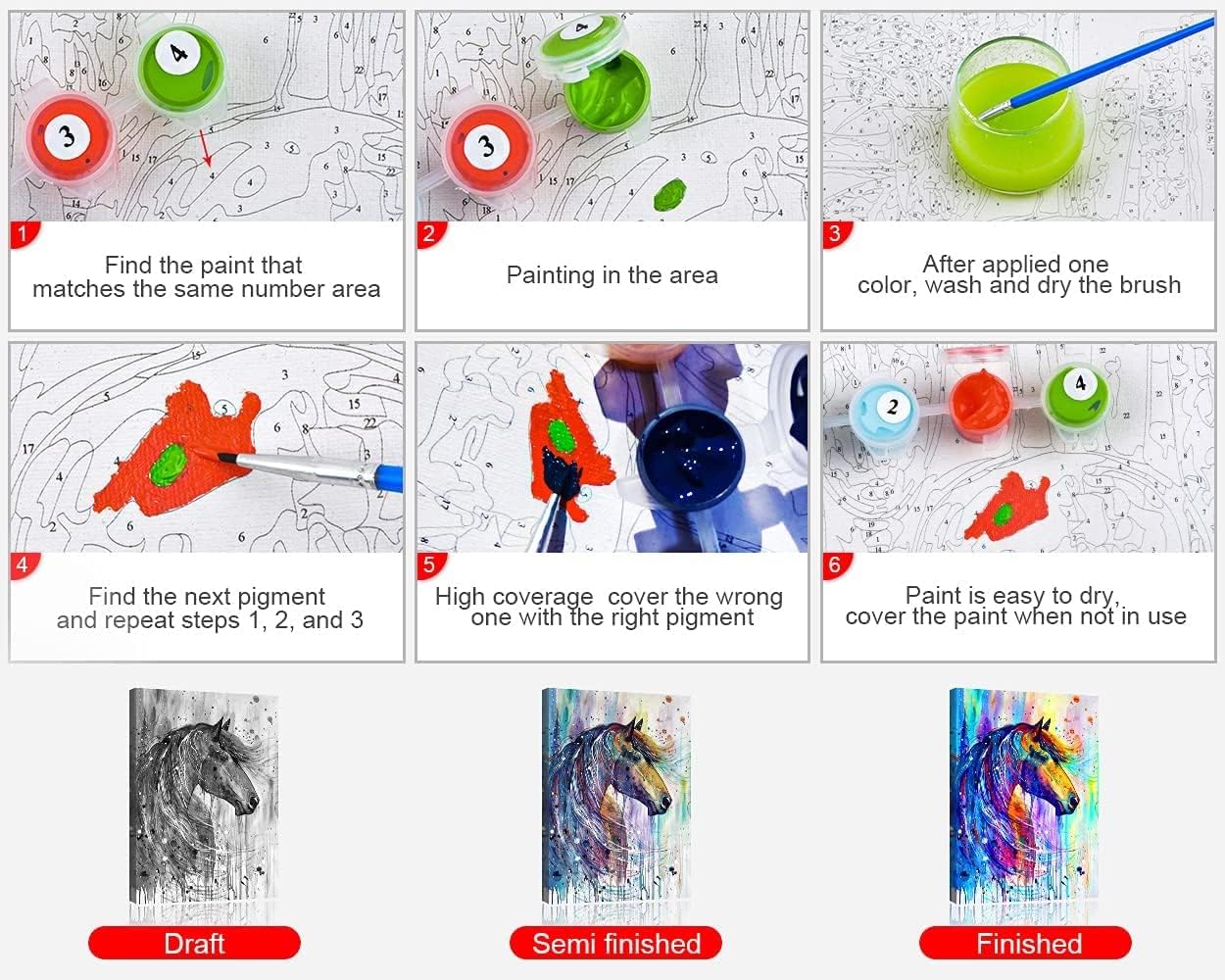 1
Find the paint that matches the same number area

2
Painting in the area

3
After applied one color, wash and dry the brush

4
Find the next pigment and repeat steps 1, 2, and 3

5
High coverage cover the wrong one with the right pigment

6
Paint is easy to dry, cover the paint when not in use

Draft

Semi finished

Finished