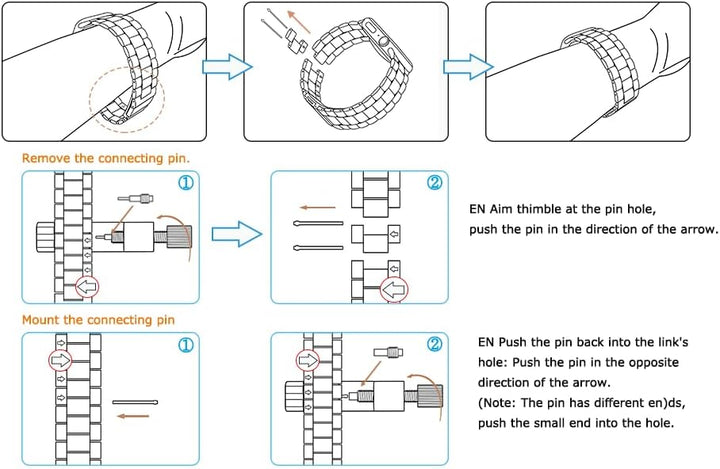 Remove the connecting pin.

①

②

EN Aim thimble at the pin hole, push the pin in the direction of the arrow.

Mount the connecting pin

①

②

EN Push the pin back into the link's hole: Push the pin in the opposite direction of the arrow.
(Note: The pin has different en)ds, push the small end into the hole.