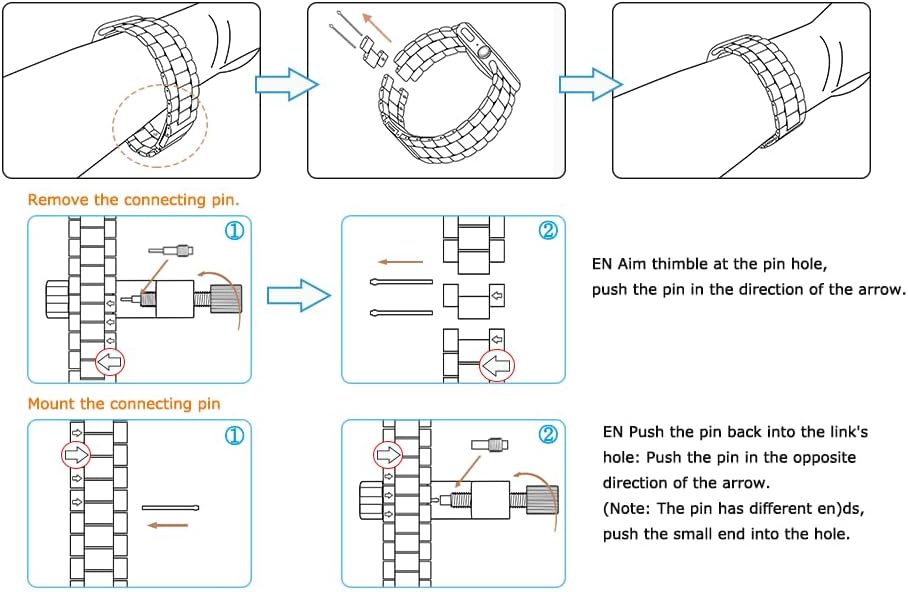 Remove the connecting pin.

①

②

EN Aim thimble at the pin hole, push the pin in the direction of the arrow.

Mount the connecting pin

①

②

EN Push the pin back into the link's hole: Push the pin in the opposite direction of the arrow.
(Note: The pin has different en)ds, push the small end into the hole.