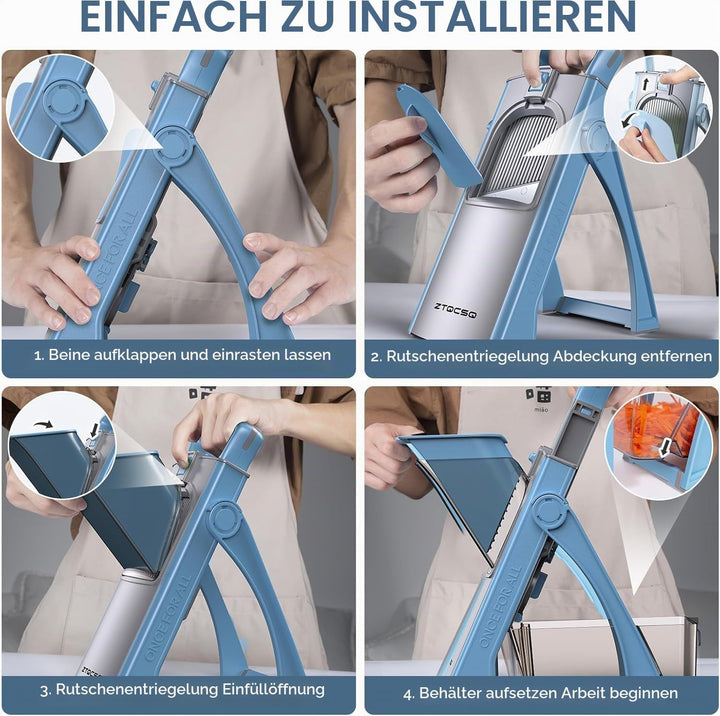 EINFACH ZU INSTALLIEREN

ONCE FOR ALL

1. Beine aufklappen und einrasten lassen

ZTQCSQ

ONCE FOR ALL

2. Rutschenentriegelung Abdeckung entfernen

ONCE FOR ALL

3. Rutschenentriegelung Einfüllöffnung

ONCE FOR ALL

4. Behälter aufsetzen Arbeit beginnen