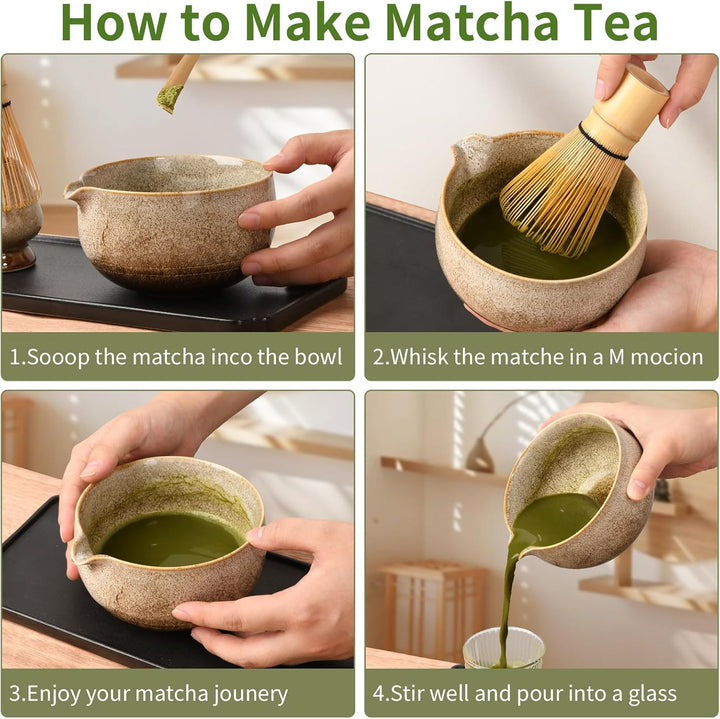 How to Make Matcha Tea

1.Sooop the matcha inco the bowl

2.Whisk the matche in a M mocion

3.Enjoy your matcha jounery

4.Stir well and pour into a glass