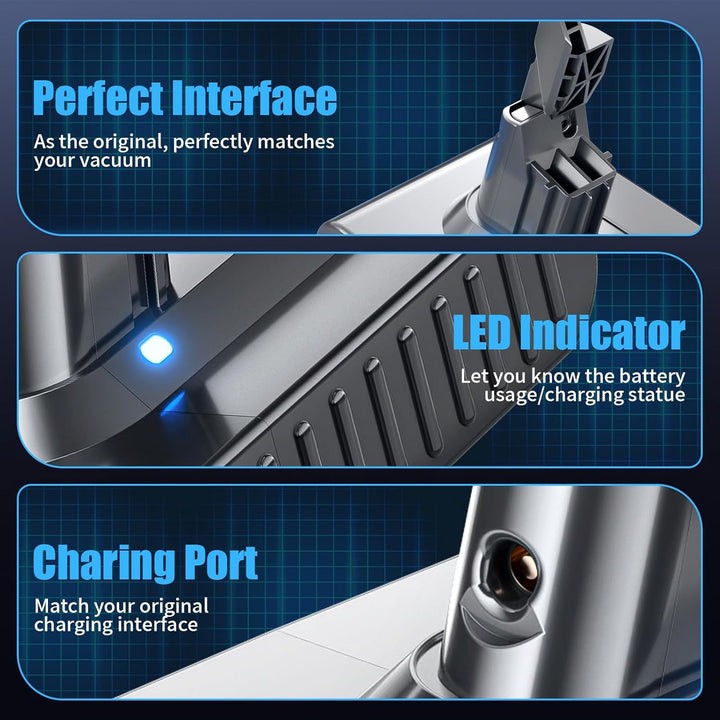 Perfect Interface

As the original, perfectly matches your vacuum

LED Indicator

Let you know the battery usage/charging statue

Charing Port

Match your original charging interface