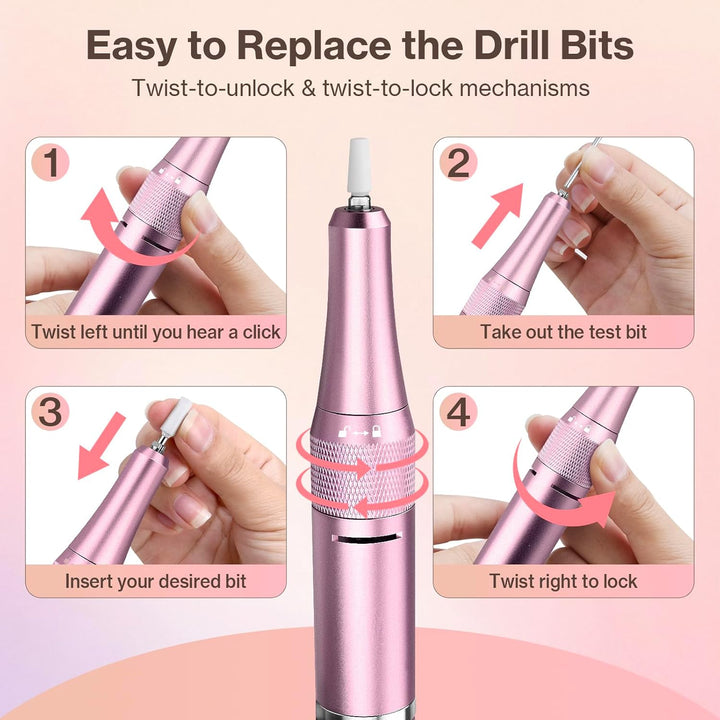 Easy to Replace the Drill Bits

Twist-to-unlock & twist-to-lock mechanisms

1

Twist left until you hear a click

2

Take out the test bit

3

Insert your desired bit

4

Twist right to lock