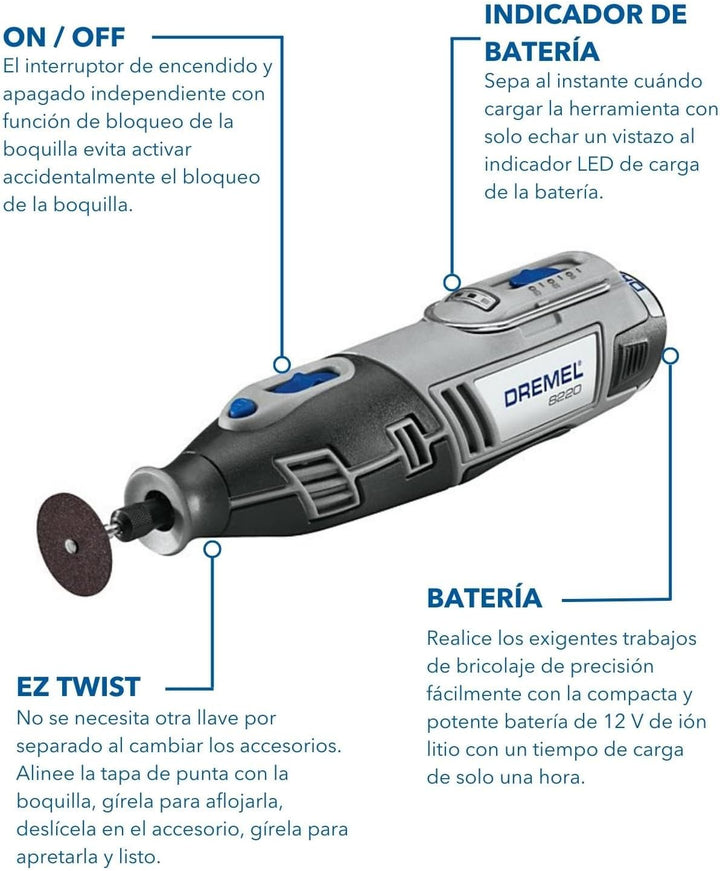 ON / OFF
El interruptor de encendido y apagado independiente con función de bloqueo de la boquilla evita activar accidentalmente el bloqueo de la boquilla.

INDICADOR DE BATERÍA
Sepa al instante cuándo cargar la herramienta con solo echar un vistazo al indicador LED de carga de la batería.

DREMEL
8220

BATERÍA
Realice los exigentes trabajos de bricolaje de precisión fácilmente con la compacta y potente batería de 12 V de ión litio con un tiempo de carga de solo una hora.

EZ TWIST
No se necesita otra llave por separado al cambiar los accesorios. Alinee la tapa de punta con la boquilla, gírela para aflojarla, deslícela en el accesorio, gírela para apretarla y listo.