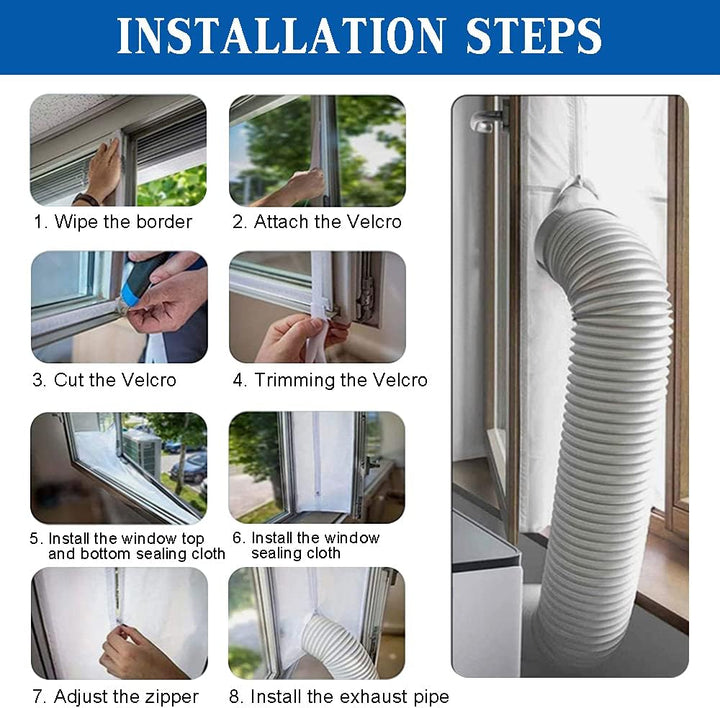 INSTALLATION STEPS

1. Wipe the border

2. Attach the Velcro

3. Cut the Velcro

4. Trimming the Velcro

5. Install the window top and bottom sealing cloth

6. Install the window sealing cloth

7. Adjust the zipper

8. Install the exhaust pipe