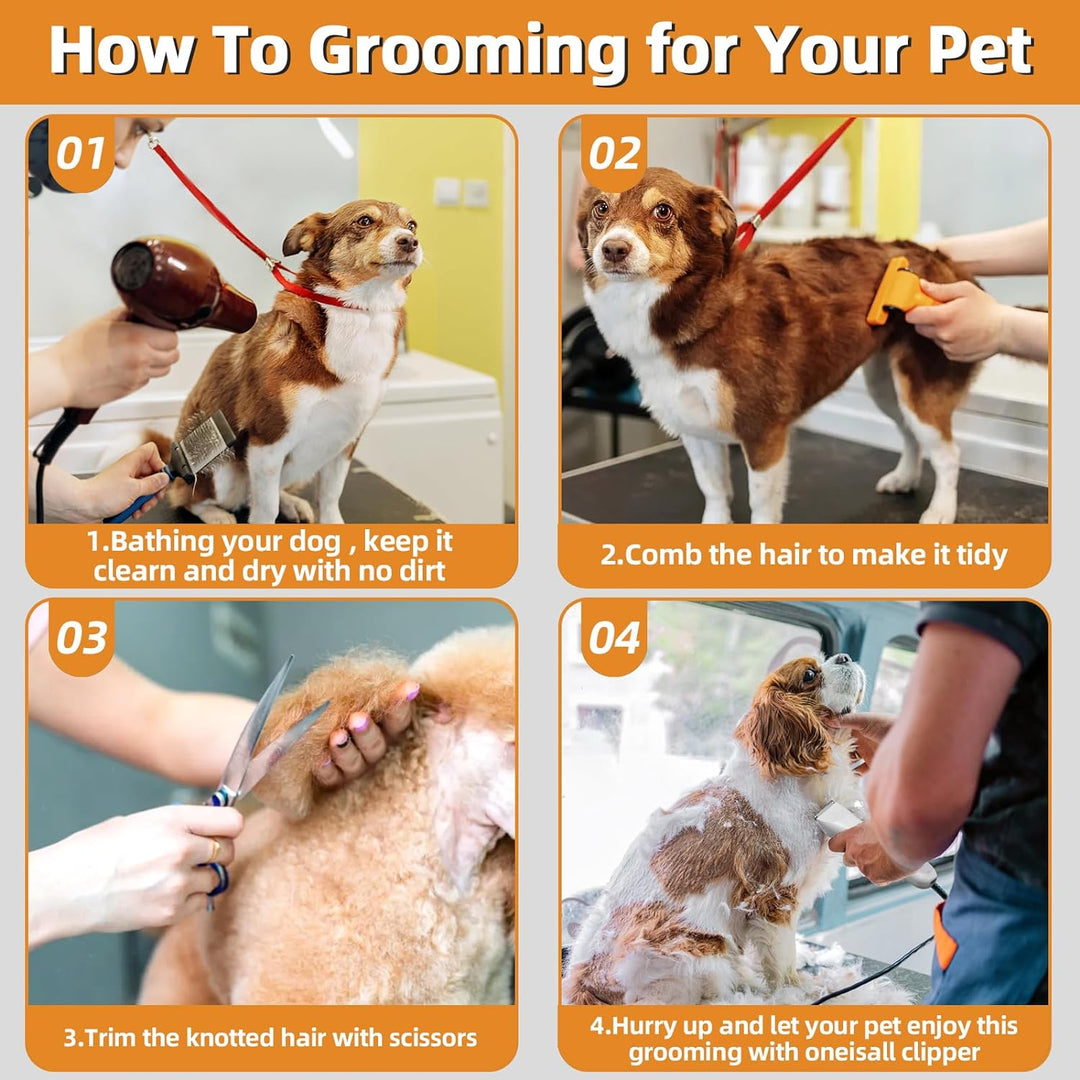 How To Grooming for Your Pet

01

1.Bathing your dog , keep it clearn and dry with no dirt

02

2.Comb the hair to make it tidy

03

3.Trim the knotted hair with scissors

04

4.Hurry up and let your pet enjoy this grooming with oneisall clipper