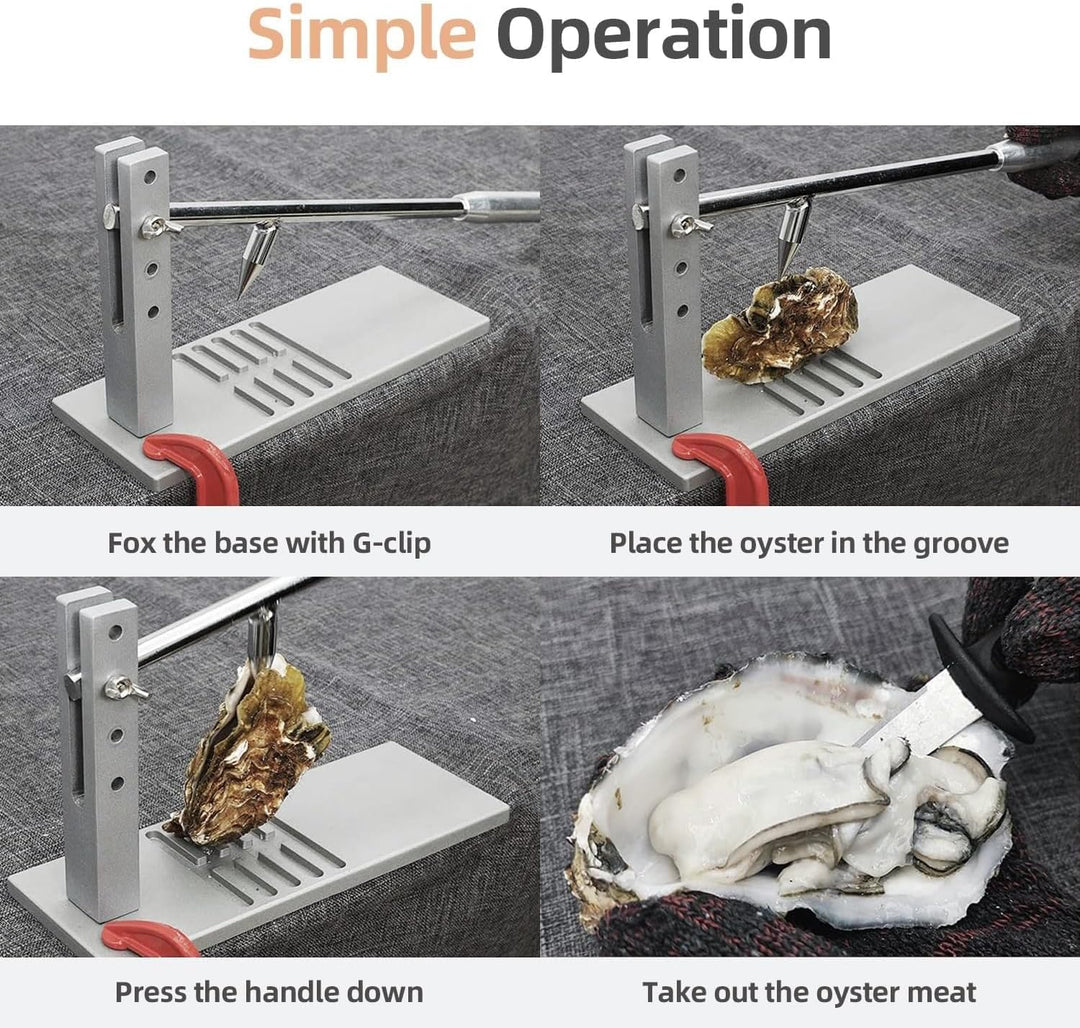 Simple Operation

Fox the base with G-clip

Place the oyster in the groove

Press the handle down

Take out the oyster meat