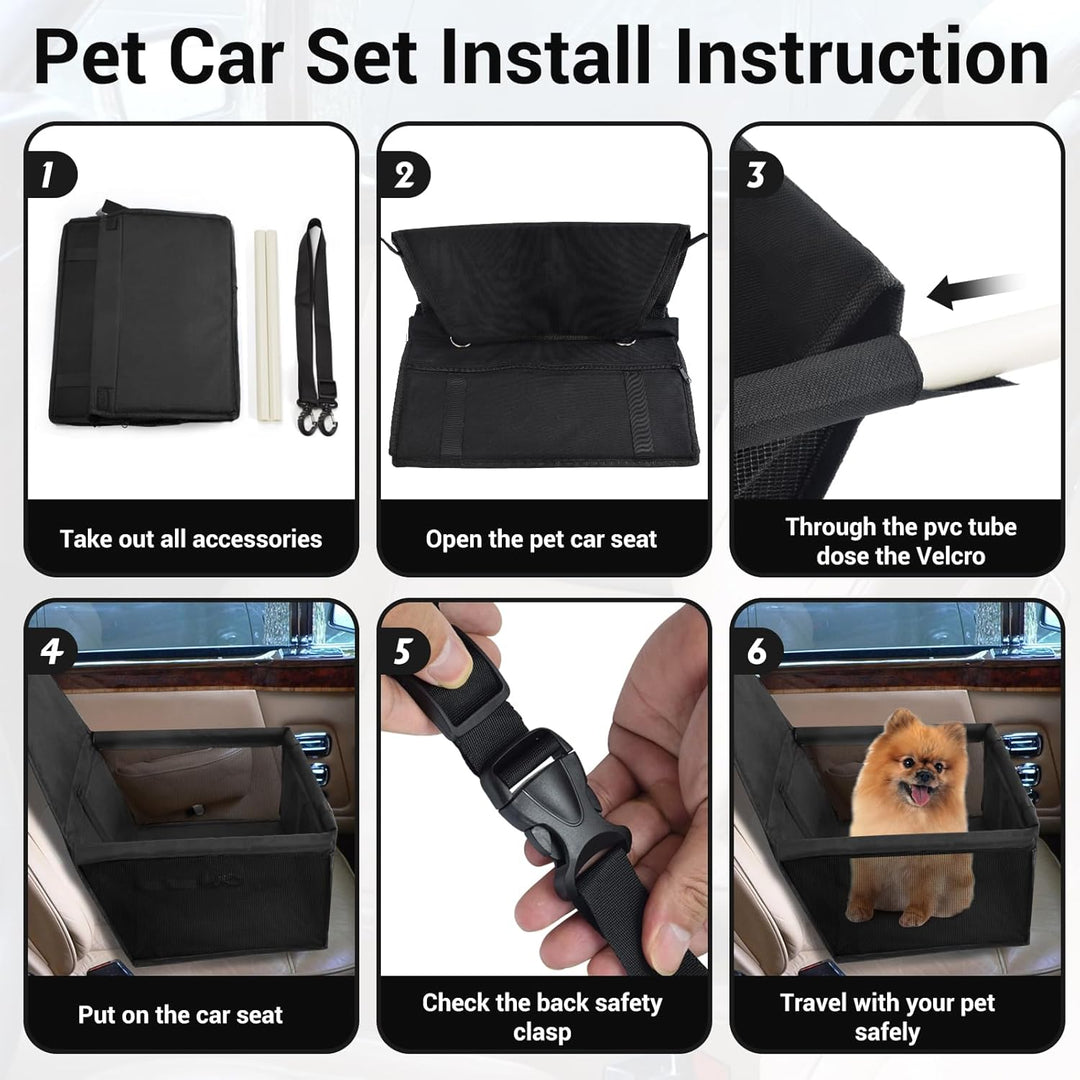 Pet Car Set Install Instruction

1

Take out all accessories

2

Open the pet car seat

3

Through the pvc tube dose the Velcro

4

Put on the car seat

5

Check the back safety clasp

6

Travel with your pet safely