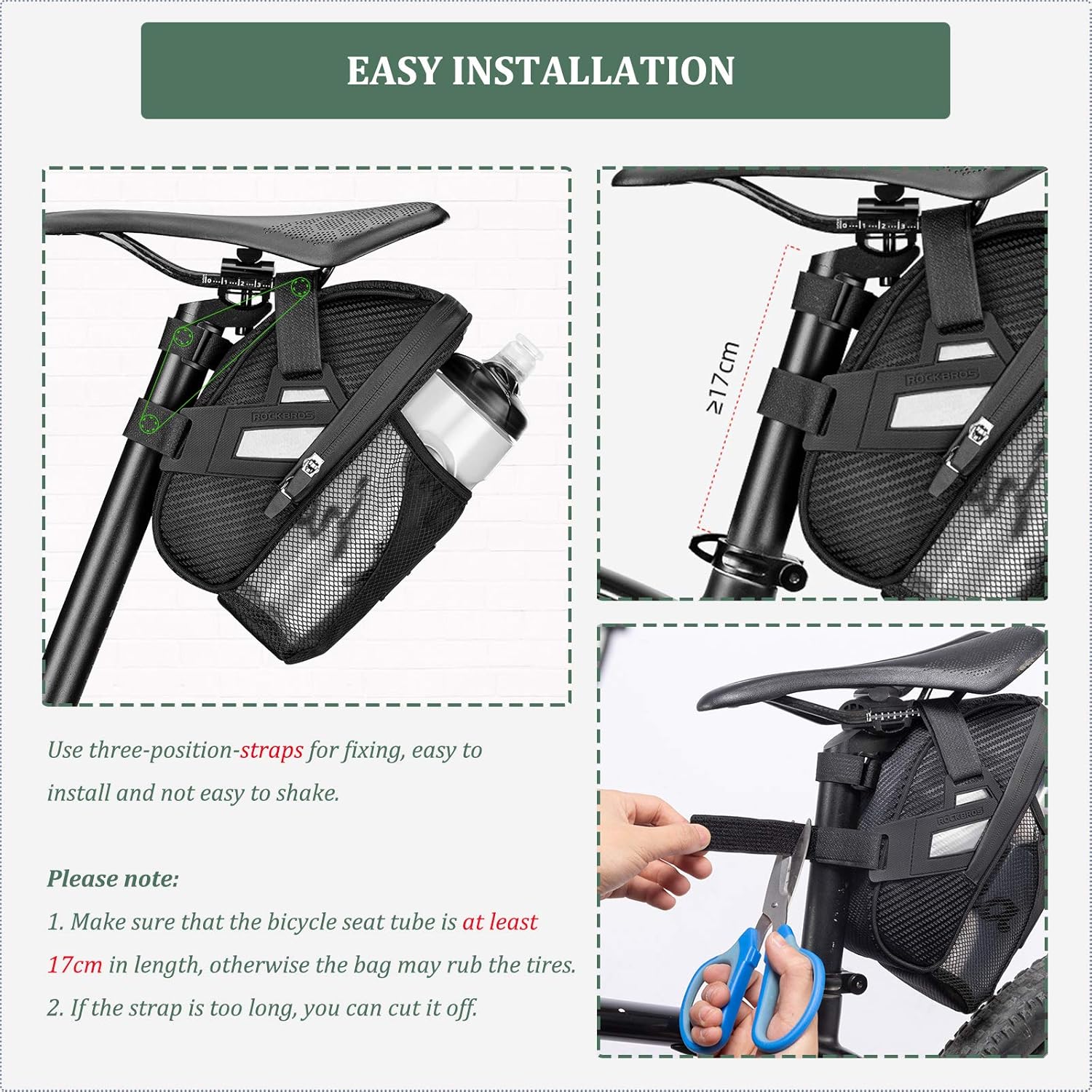 EASY INSTALLATION

ROCKBROS

≥17cm

ROCKBROS

ROCKBROS

Use three-position-straps for fixing, easy to install and not easy to shake.

Please note:

1. Make sure that the bicycle seat tube is at least 17cm in length, otherwise the bag may rub the tires.

2. If the strap is too long, you can cut it off.