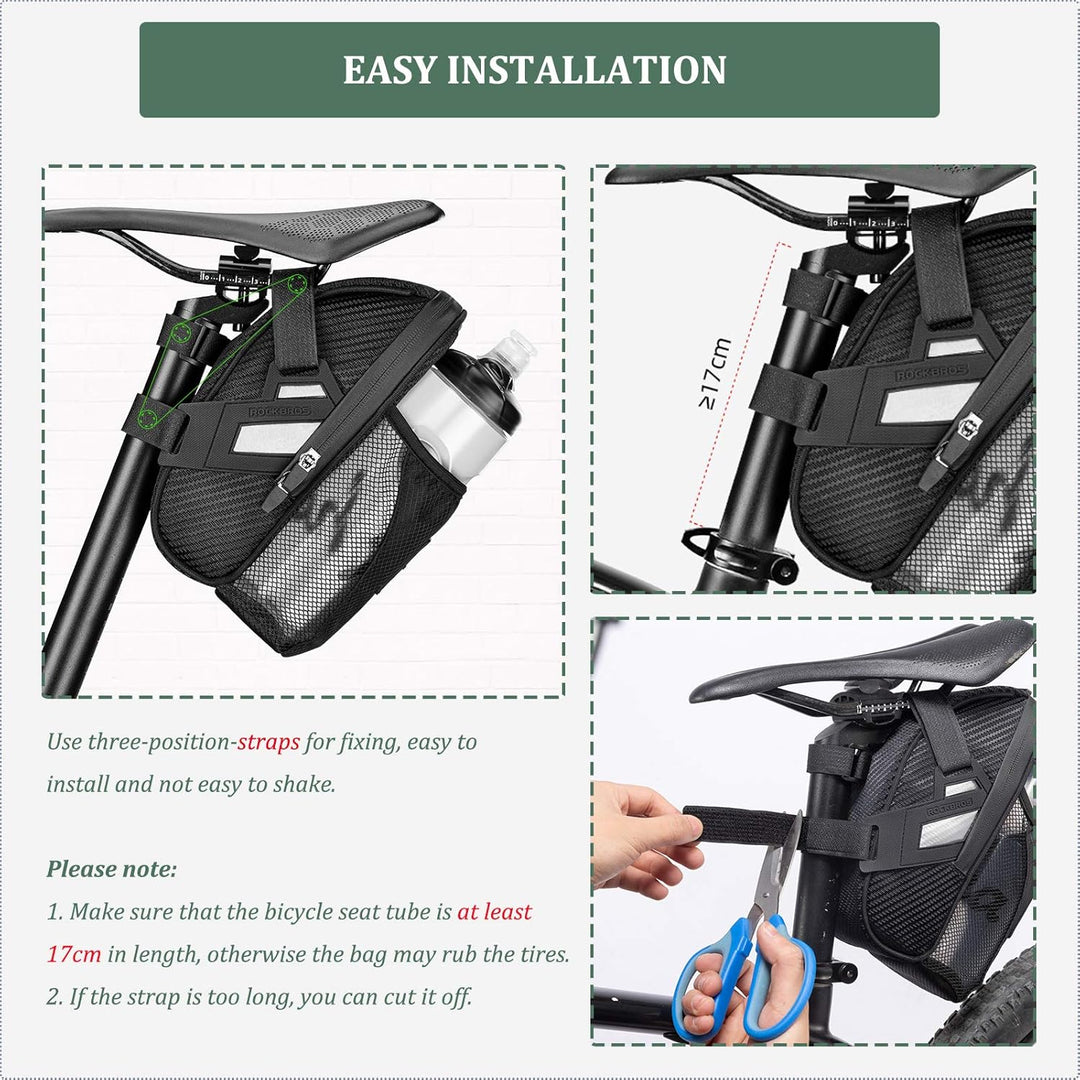 EASY INSTALLATION

ROCKBROS

≥17cm

ROCKBROS

ROCKBROS

Use three-position-straps for fixing, easy to install and not easy to shake.

Please note:

1. Make sure that the bicycle seat tube is at least 17cm in length, otherwise the bag may rub the tires.

2. If the strap is too long, you can cut it off.