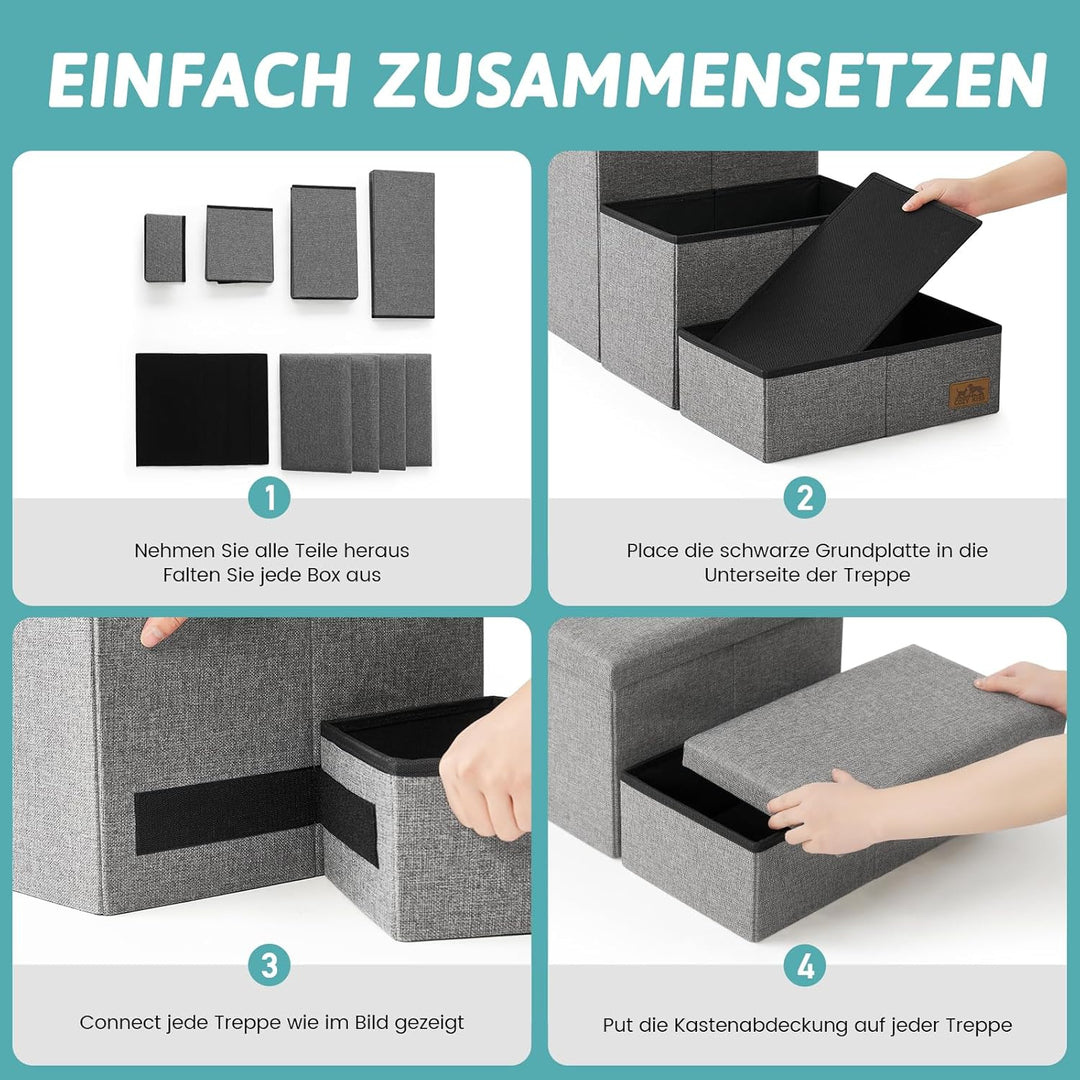 EINFACH ZUSAMMENSETZEN

1

Nehmen Sie alle Teile heraus
Falten Sie jede Box aus

2

Place die schwarze Grundplatte in die Unterseite der Treppe

3

Connect jede Treppe wie im Bild gezeigt

4

Put die Kastenabdeckung auf jeder Treppe