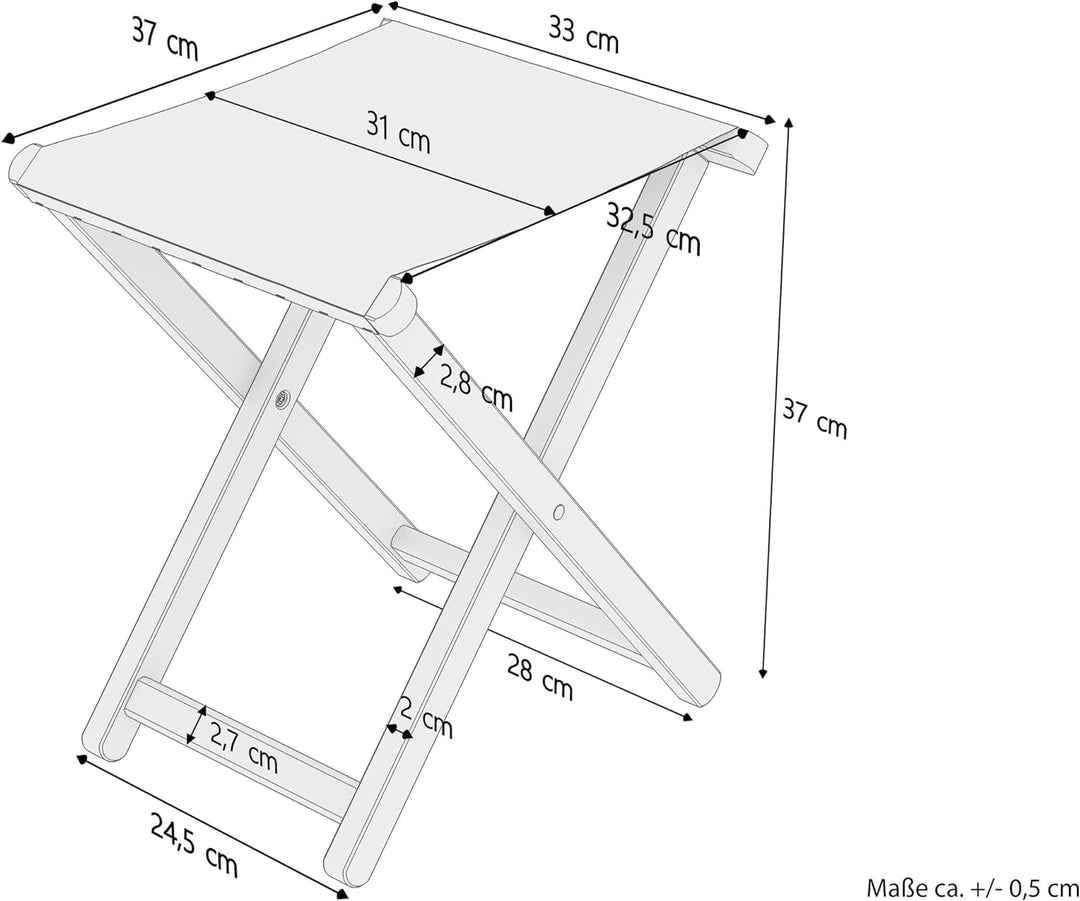 37 cm
33 cm
31 cm
32,5 cm
2,8 cm
37 cm
28 cm
2 cm
2,7 cm
24,5 cm
Maße ca. +/- 0,5 cm