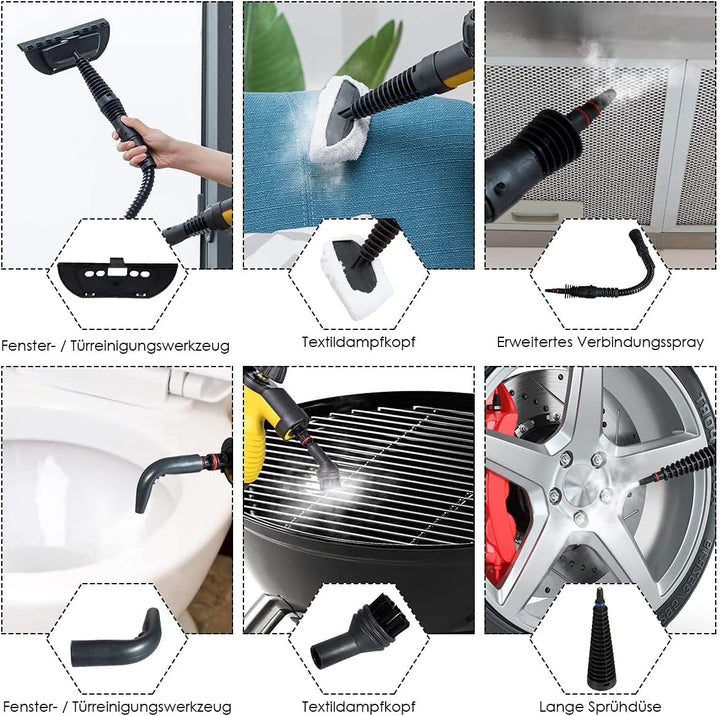 Fenster- / Türreinigungswerkzeug

Textildampfkopf

Erweitertes Verbindungsspray

Fenster- / Türreinigungswerkzeug

Textildampfkopf

Lange Sprühdüse