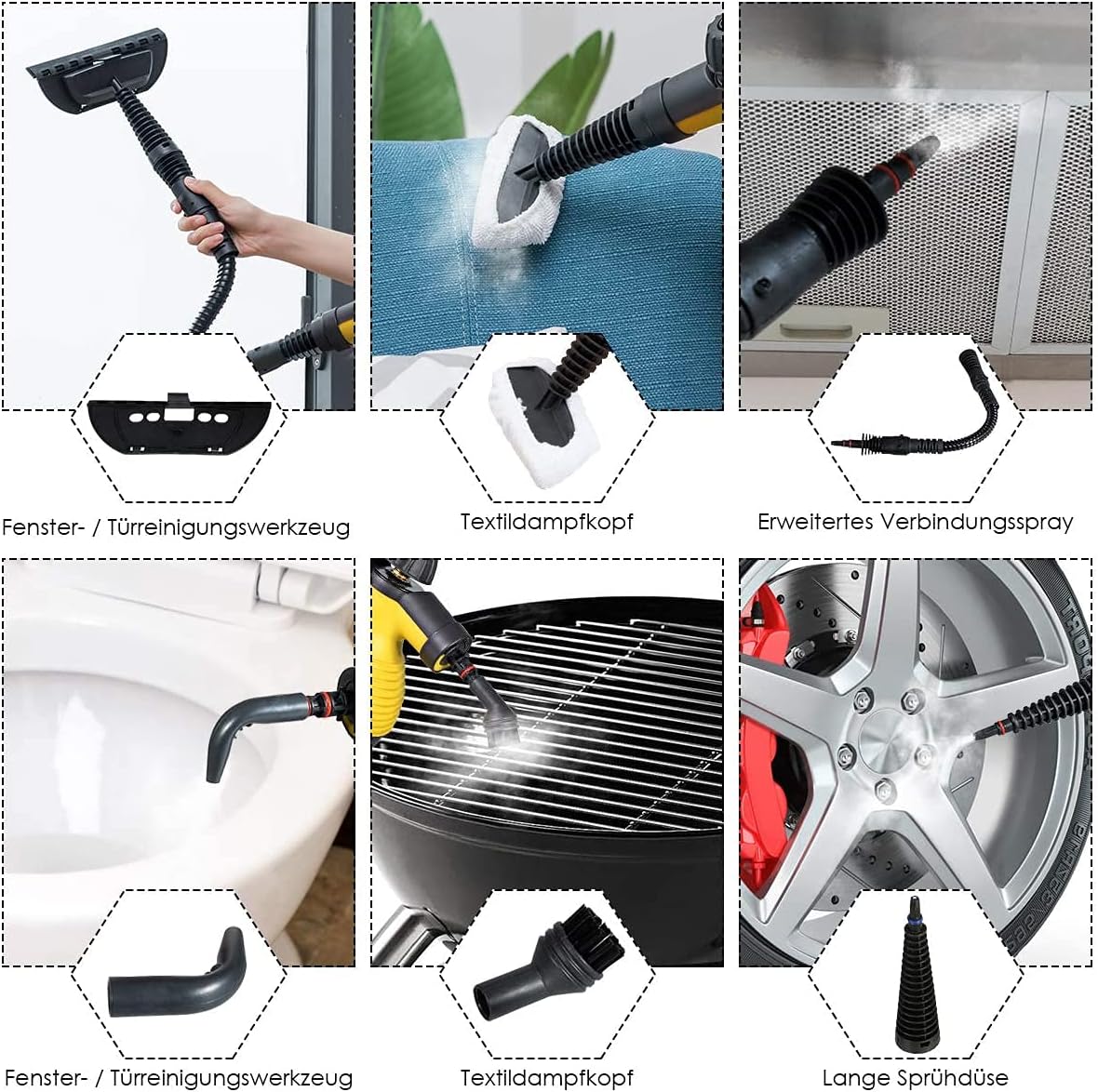 Fenster- / Türreinigungswerkzeug

Textildampfkopf

Erweitertes Verbindungsspray

Fenster- / Türreinigungswerkzeug

Textildampfkopf

Lange Sprühdüse