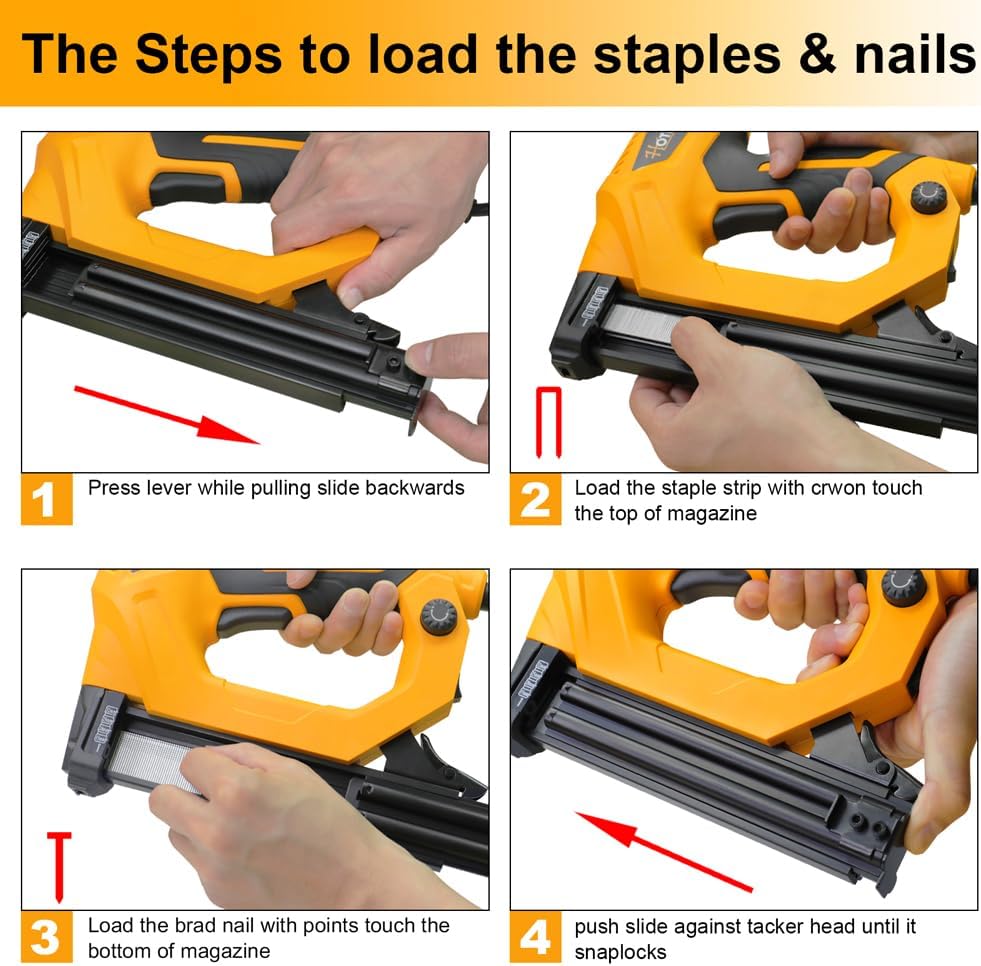 The Steps to load the staples & nails

1 Press lever while pulling slide backwards

2 Load the staple strip with crwon touch the top of magazine

3 Load the brad nail with points touch the bottom of magazine

4 push slide against tacker head until it snaplocks