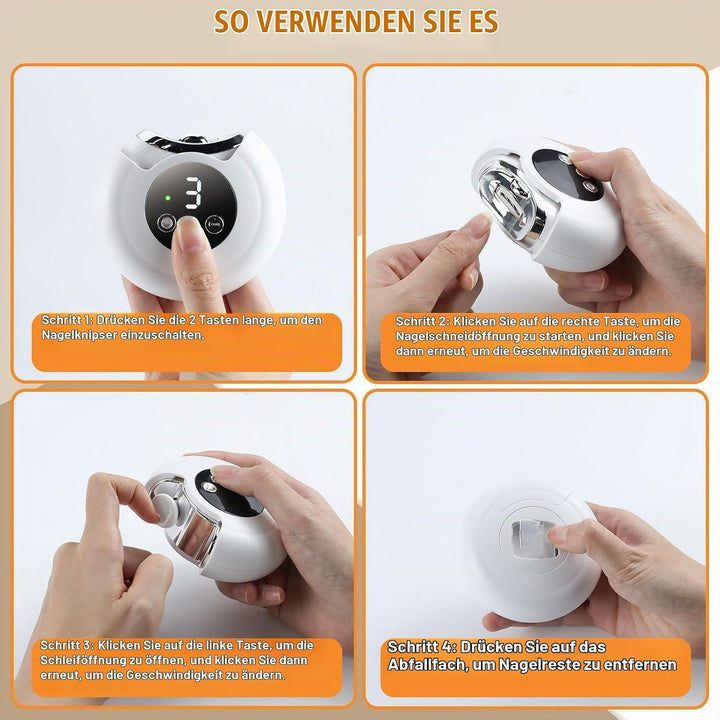 SO VERWENDEN SIE ES

3

Schritt 1: Drücken Sie die 2 Tasten lange, um den Nagelknipser einzuschalten.

Schritt 2: Klicken Sie auf die rechte Taste, um die Nagelschneidöffnung zu starten, und klicken Sie dann erneut, um die Geschwindigkeit zu ändern.

Schritt 3: Klicken Sie auf die linke Taste, um die Schleiföffnung zu öffnen, und klicken Sie dann erneut, um die Geschwindigkeit zu ändern.

Schritt 4: Drücken Sie auf das Abfallfach, um Nagelreste zu entfernen