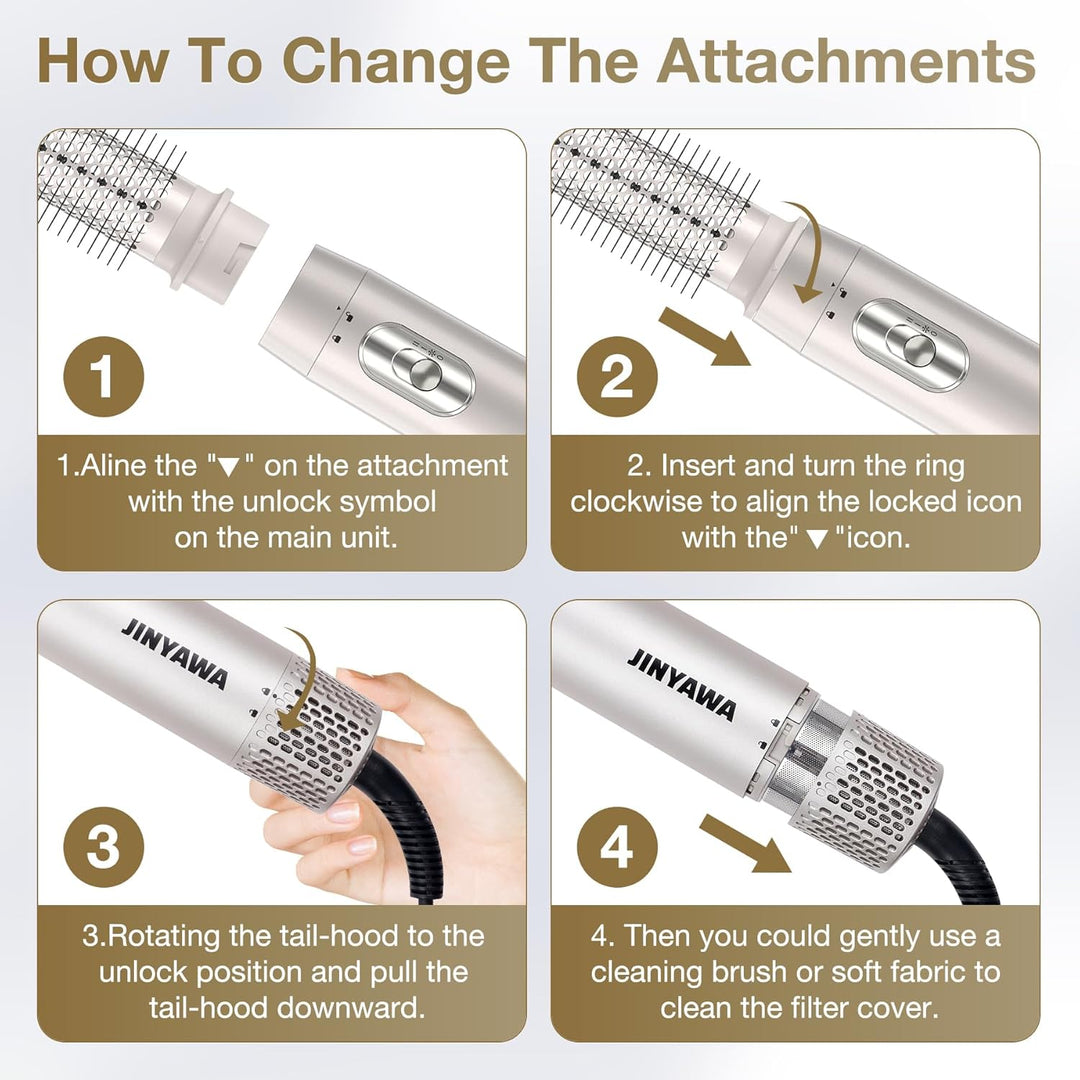 How To Change The Attachments

1

1.Aline the "▼" on the attachment with the unlock symbol on the main unit.

2

2. Insert and turn the ring clockwise to align the locked icon with the" ▼ "icon.

JINYAWA

3

3.Rotating the tail-hood to the unlock position and pull the tail-hood downward.

JINYAWA

4

4. Then you could gently use a cleaning brush or soft fabric to clean the filter cover.