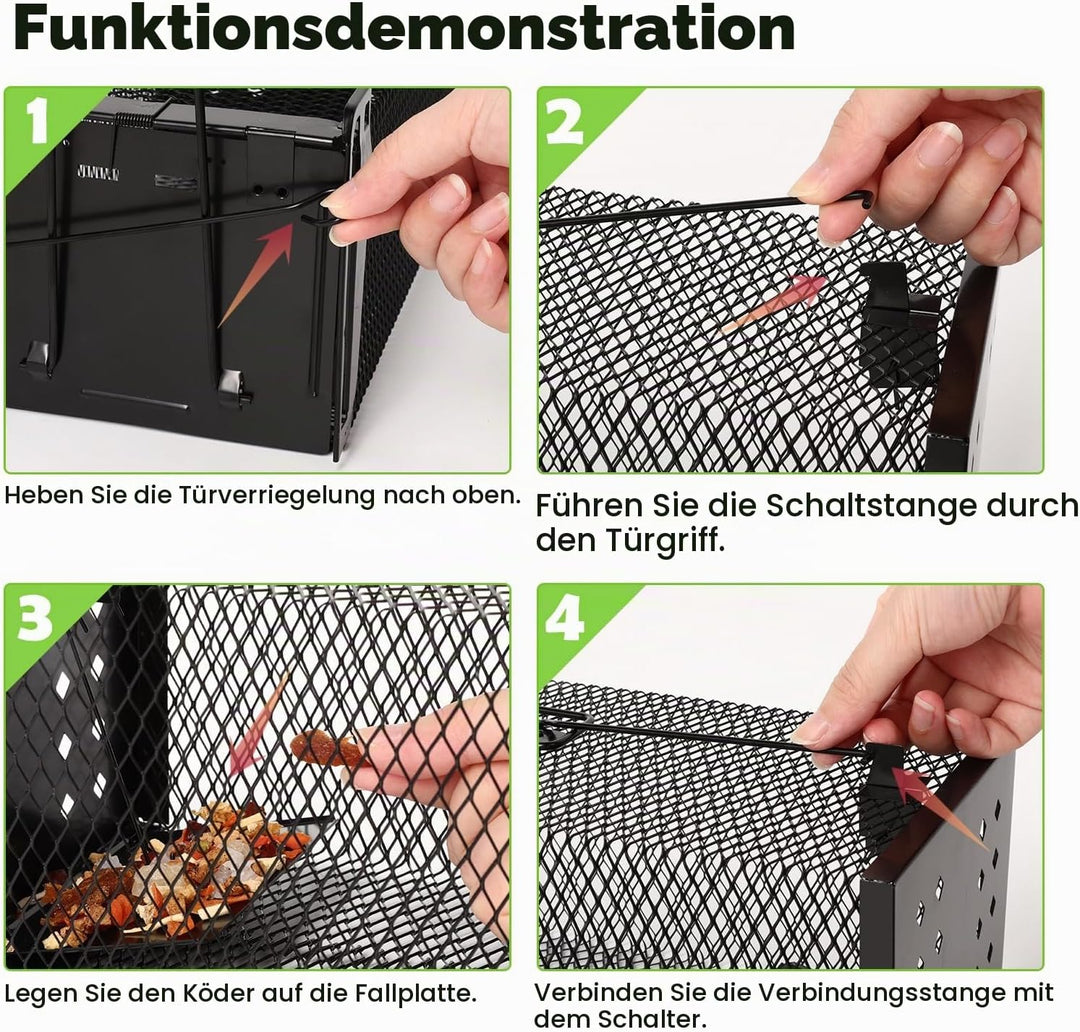 Funktionsdemonstration

1

Heben Sie die Türverriegelung nach oben.

2

Führen Sie die Schaltstange durch den Türgriff.

3

Legen Sie den Köder auf die Fallplatte.

4

Verbinden Sie die Verbindungsstange mit dem Schalter.