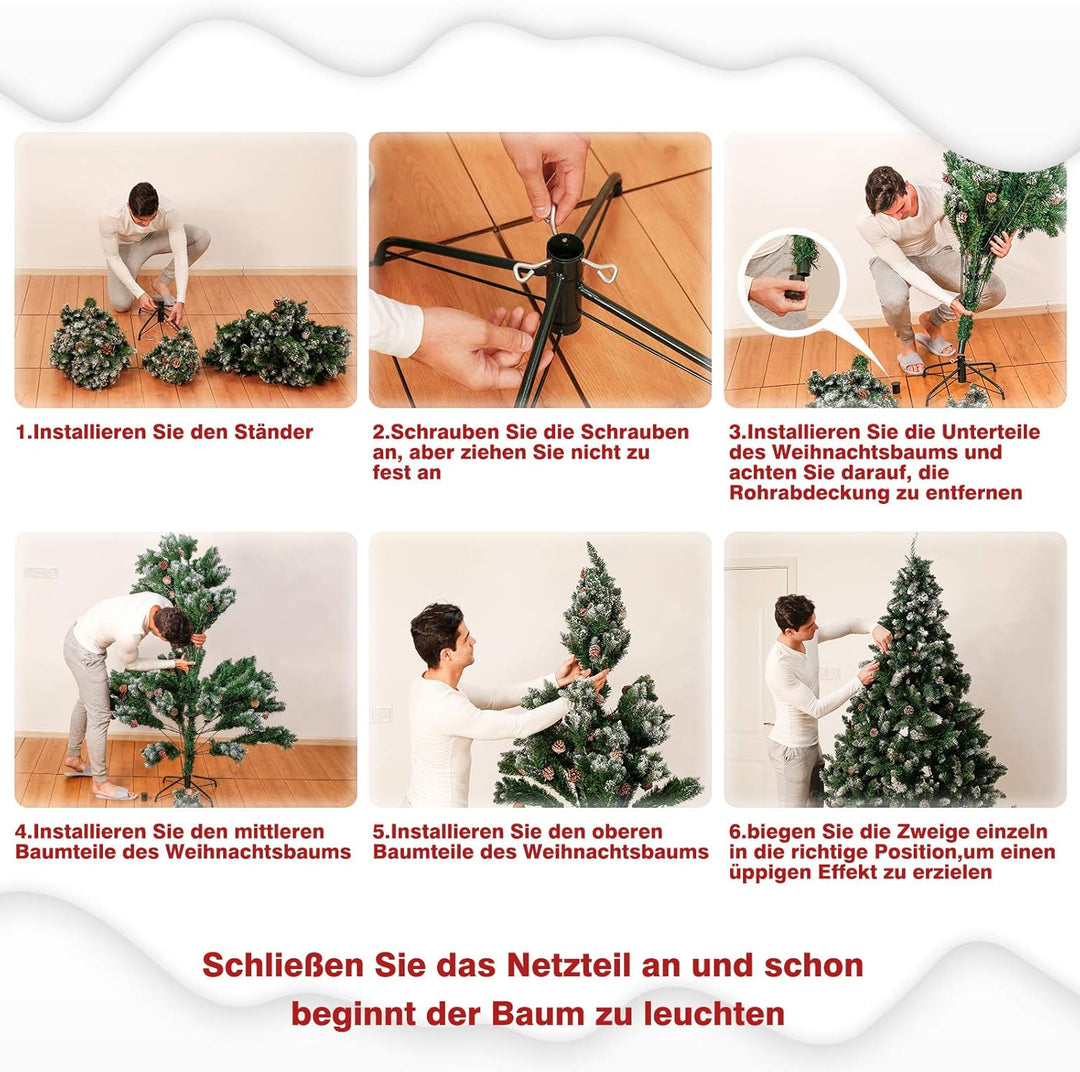 1.Installieren Sie den Ständer

2.Schrauben Sie die Schrauben an, aber ziehen Sie nicht zu fest an

3.Installieren Sie die Unterteile des Weihnachtsbaums und achten Sie darauf, die Rohrabdeckung zu entfernen

4.Installieren Sie den mittleren Baumteile des Weihnachtsbaums

5.Installieren Sie den oberen Baumteile des Weihnachtsbaums

6.biegen Sie die Zweige einzeln in die richtige Position,um einen üppigen Effekt zu erzielen

Schließen Sie das Netzteil an und schon beginnt der Baum zu leuchten