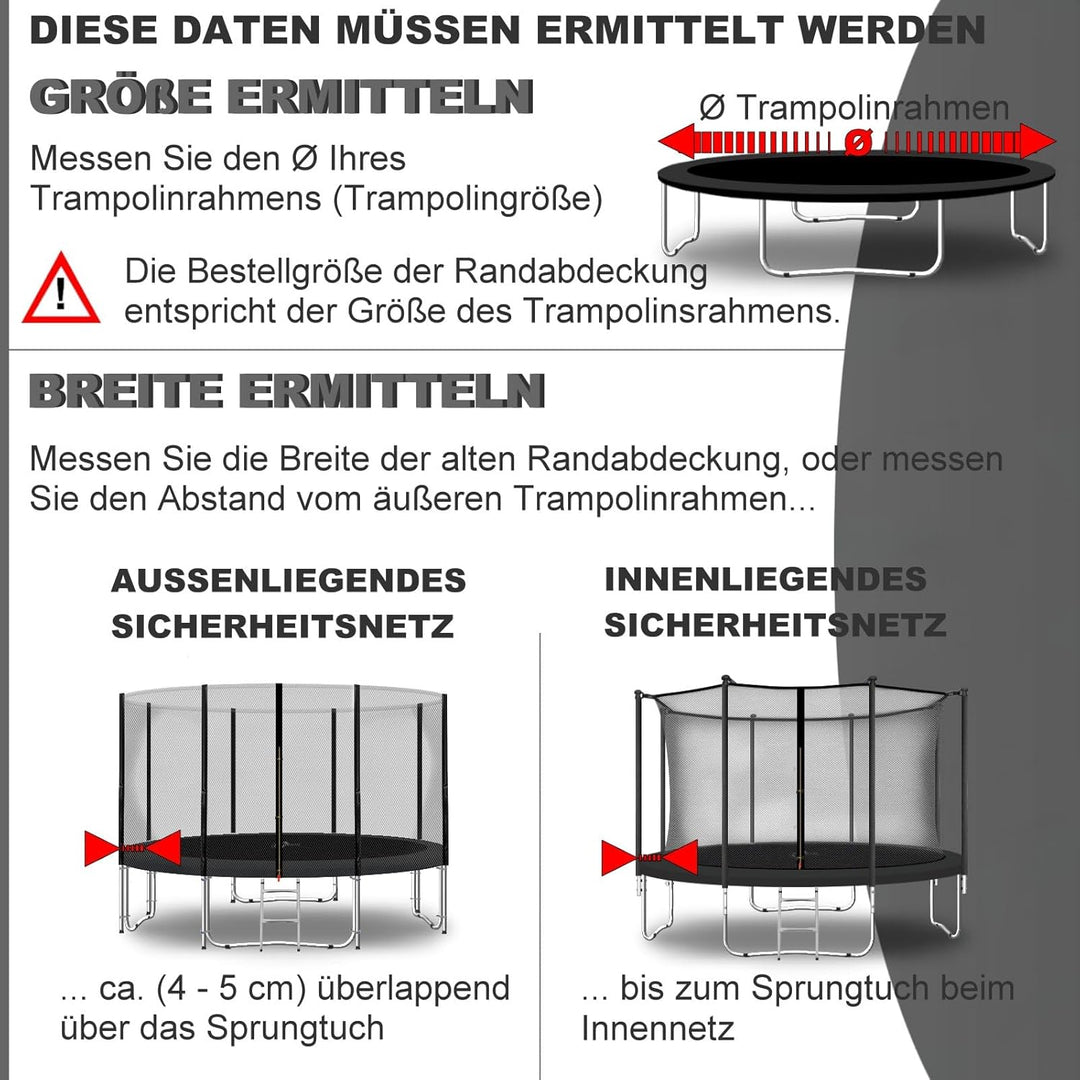 DIESE DATEN MÜSSEN ERMITTELT WERDEN

GRÖßE ERMITTELN

Messen Sie den Ø Ihres Trampolinrahmens (Trampolingröße)

Ø Trampolinrahmen

Ø

!

Die Bestellgröße der Randabdeckung entspricht der Größe des Trampolinsrahmens.

BREITE ERMITTELN

Messen Sie die Breite der alten Randabdeckung, oder messen Sie den Abstand vom äußeren Trampolinrahmen...

AUSSENLIEGENDES SICHERHEITSNETZ

... ca. (4 - 5 cm) überlappend über das Sprungtuch

INNENLIEGENDES SICHERHEITSNETZ

... bis zum Sprungtuch beim Innennetz