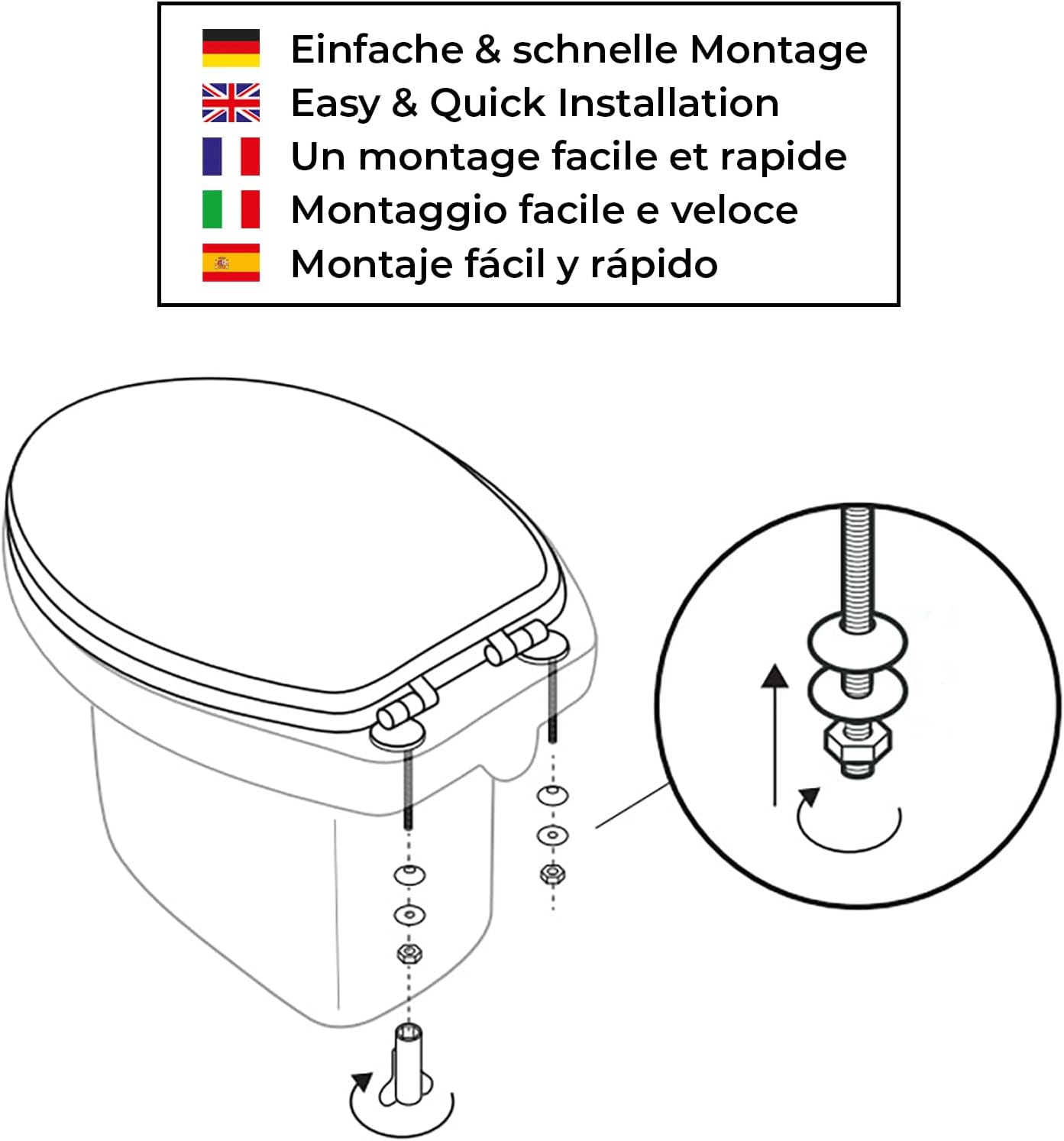 Einfache & schnelle Montage
Easy & Quick Installation
Un montage facile et rapide
Montaggio facile e veloce
Montaje fácil y rápido