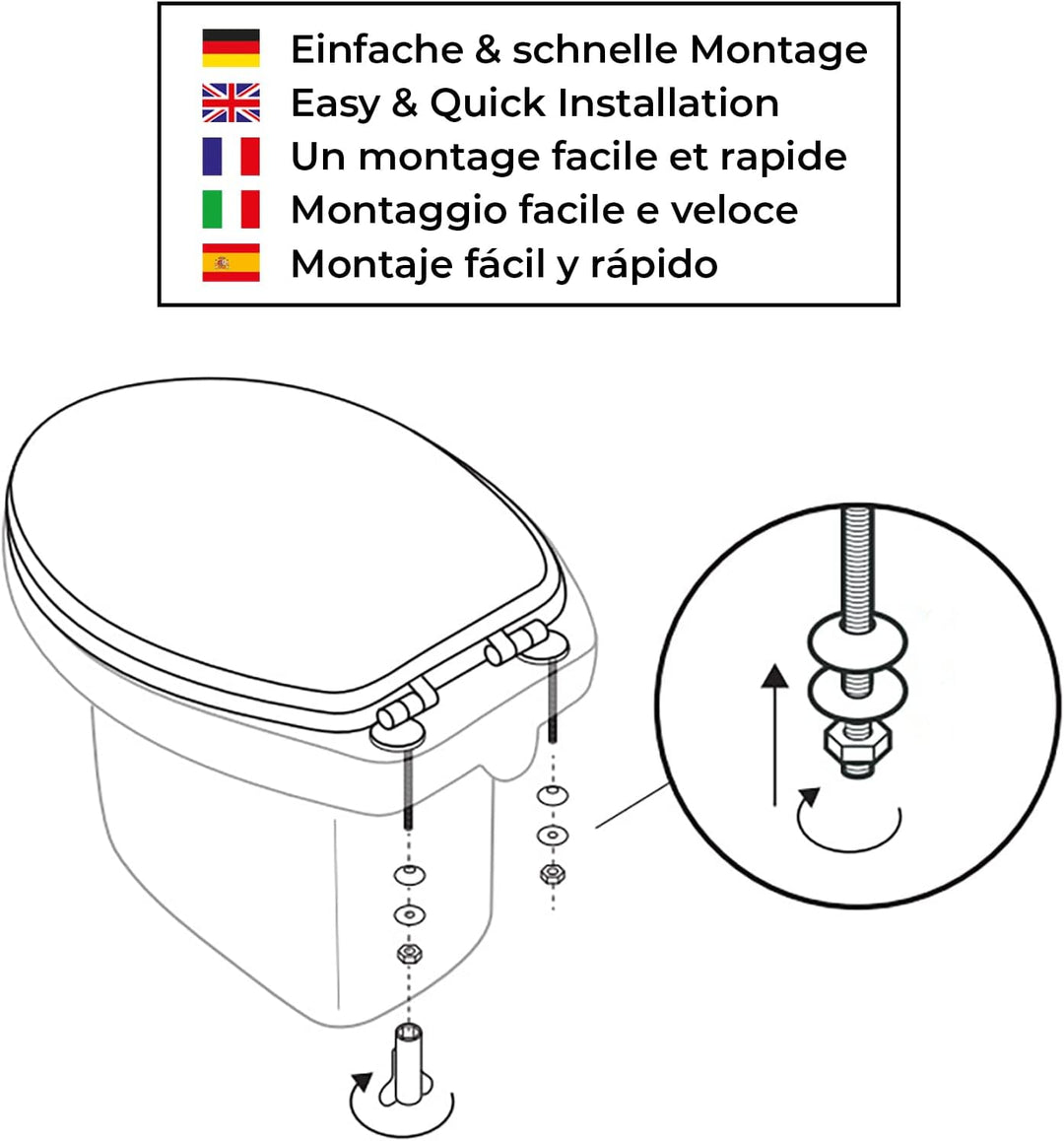 Einfache & schnelle Montage
Easy & Quick Installation
Un montage facile et rapide
Montaggio facile e veloce
Montaje fácil y rápido