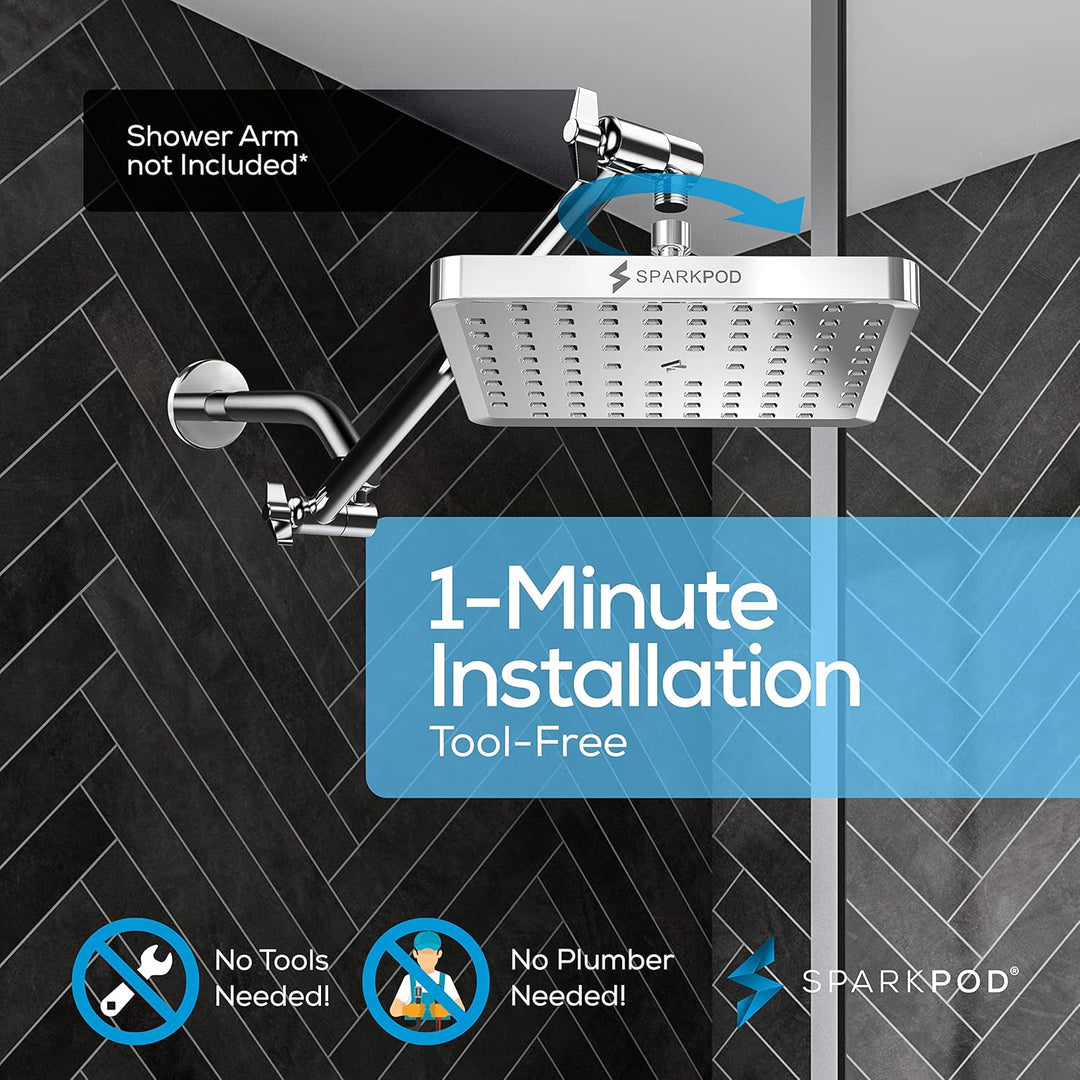 Shower Arm not Included*

SPARKPOD

1-Minute Installation
Tool-Free

No Tools Needed!

No Plumber Needed!

SPARKPOD®