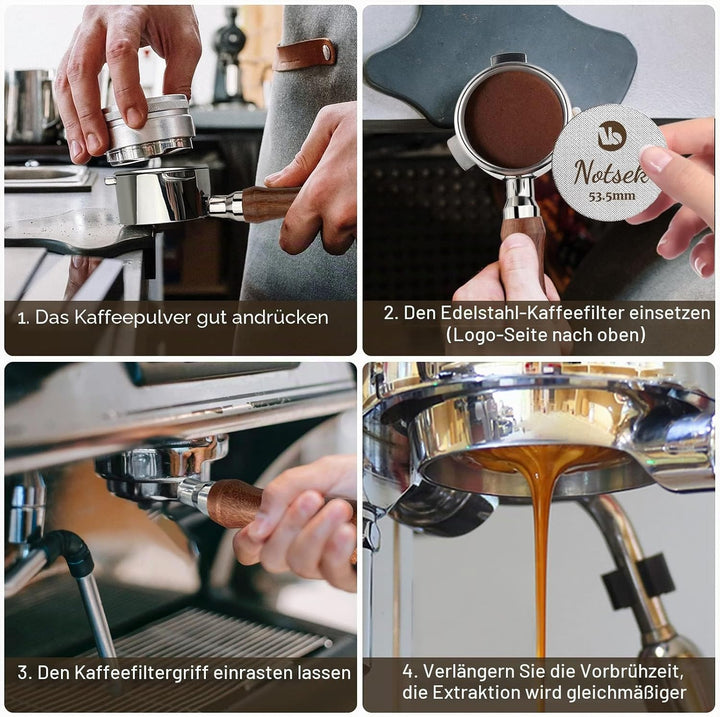 1. Das Kaffeepulver gut andrücken

Notsek
53.5mm

2. Den Edelstahl-Kaffeefilter einsetzen (Logo-Seite nach oben)

3. Den Kaffeefiltergriff einrasten lassen

4. Verlängern Sie die Vorbrühzeit, die Extraktion wird gleichmäßiger