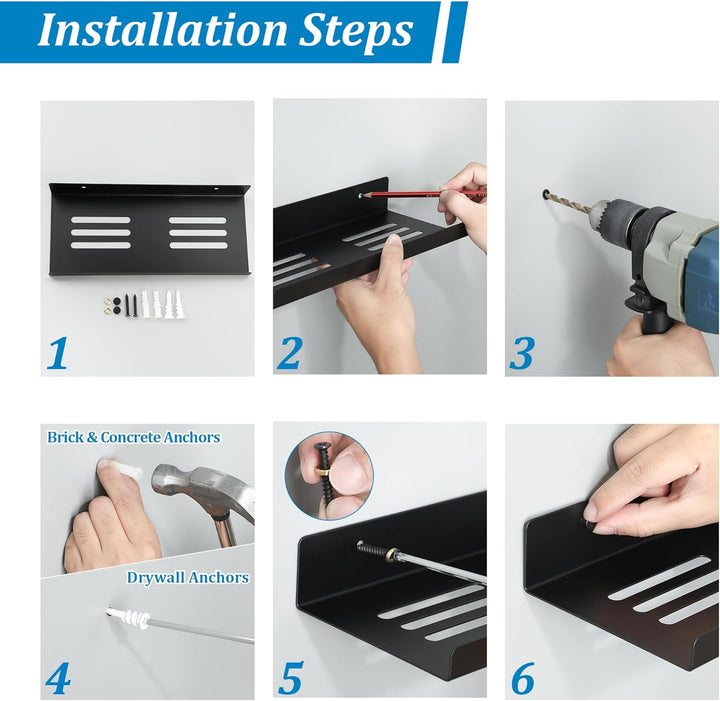 Installation Steps

1

2

3

Brick & Concrete Anchors

Drywall Anchors

4

5

6