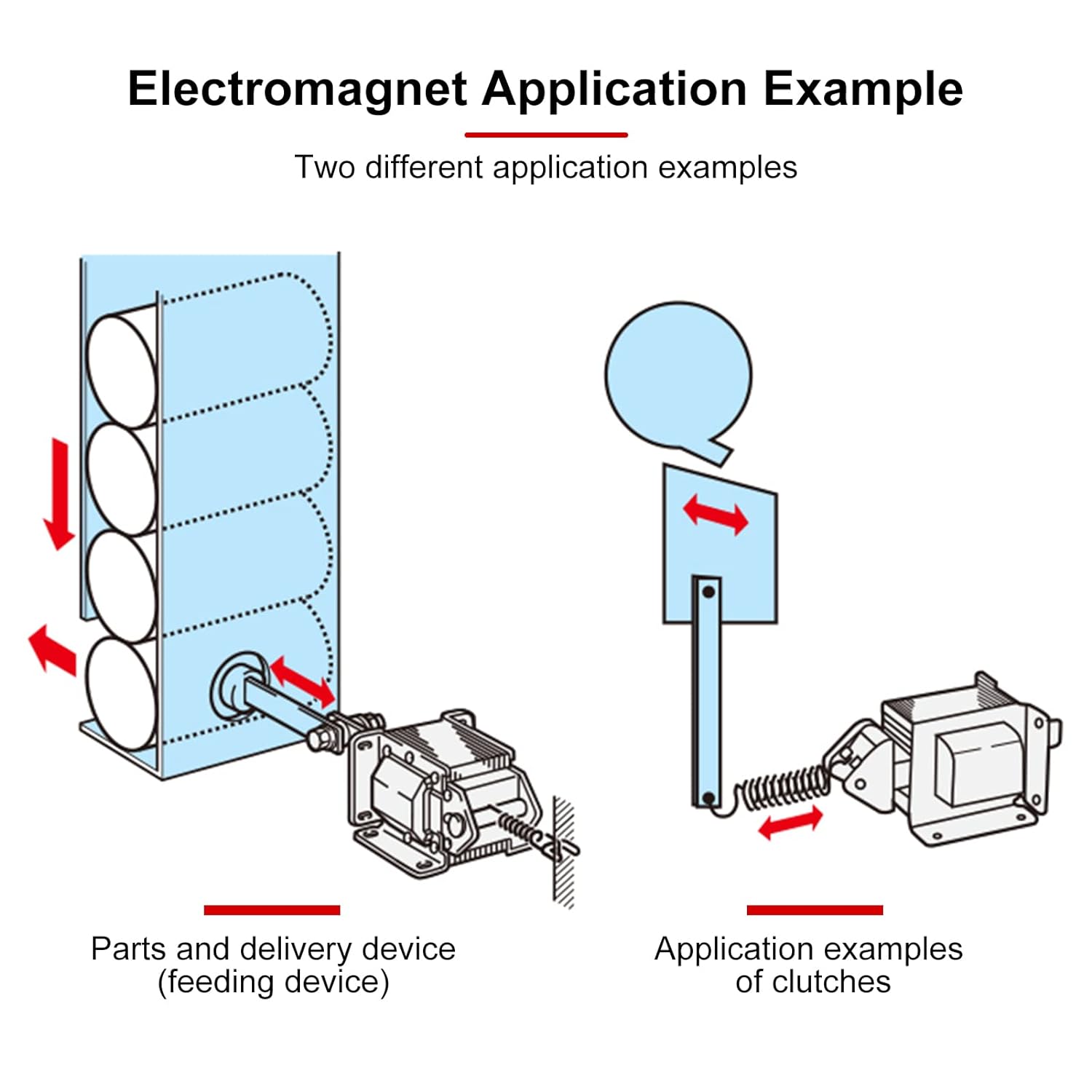 Electromagnet Application Example

Two different application examples

Parts and delivery device
(feeding device)

Application examples
of clutches