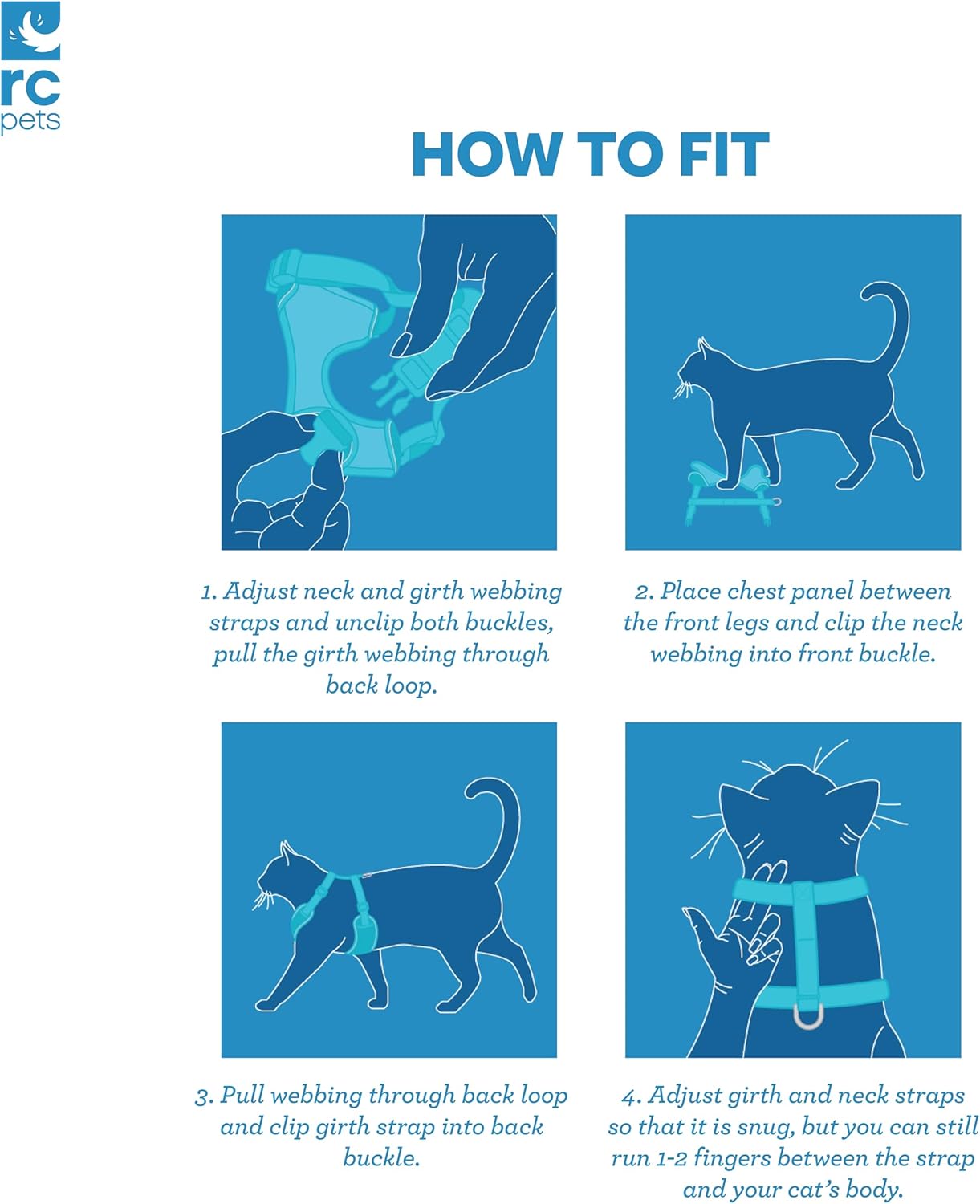 rc
pets

HOW TO FIT

1. Adjust neck and girth webbing straps and unclip both buckles, pull the girth webbing through back loop.

2. Place chest panel between the front legs and clip the neck webbing into front buckle.

3. Pull webbing through back loop and clip girth strap into back buckle.

4. Adjust girth and neck straps so that it is snug, but you can still run 1-2 fingers between the strap and your cat's body.