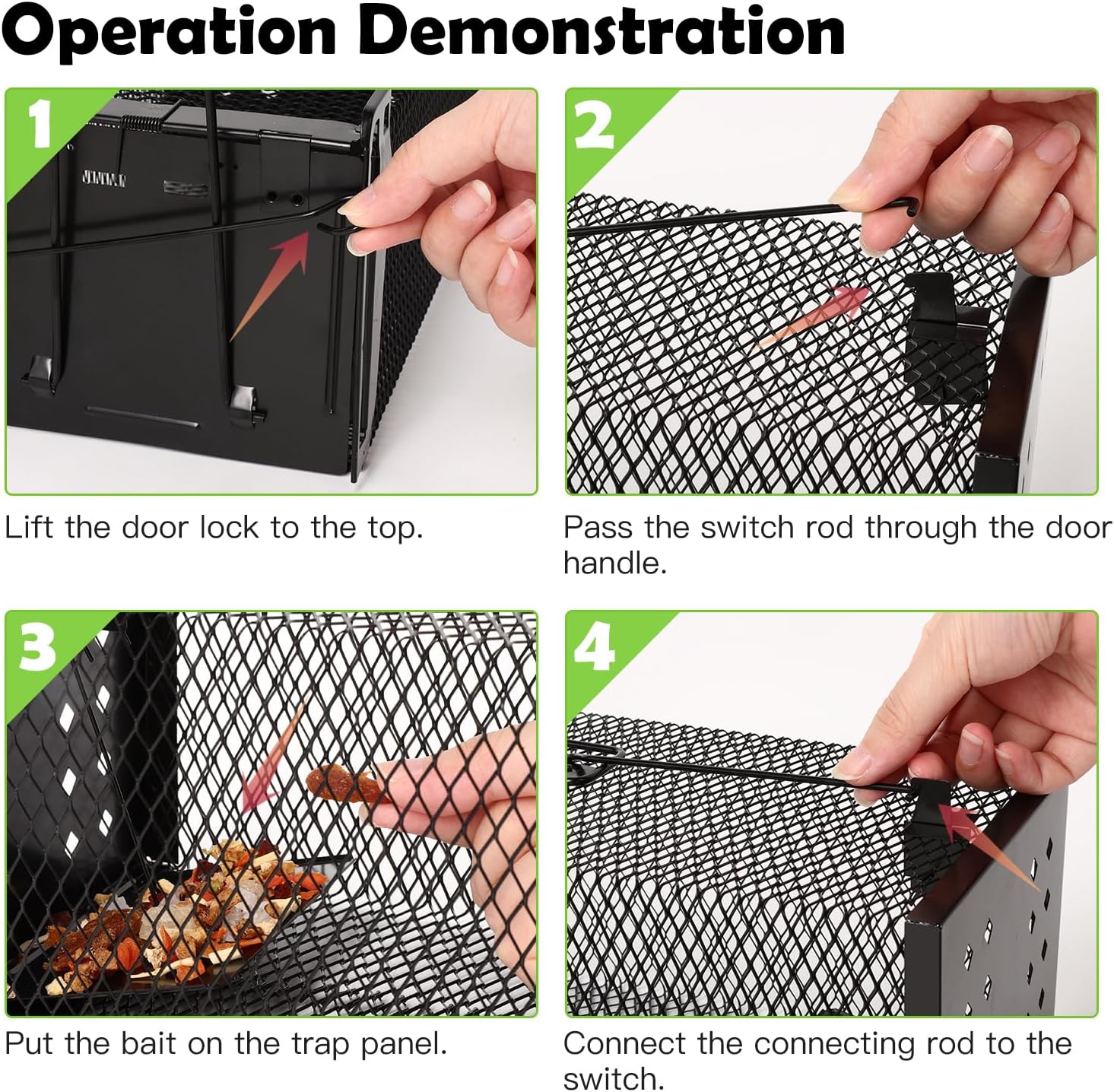 Operation Demonstration

1

Lift the door lock to the top.

2

Pass the switch rod through the door handle.

3

Put the bait on the trap panel.

4

Connect the connecting rod to the switch.