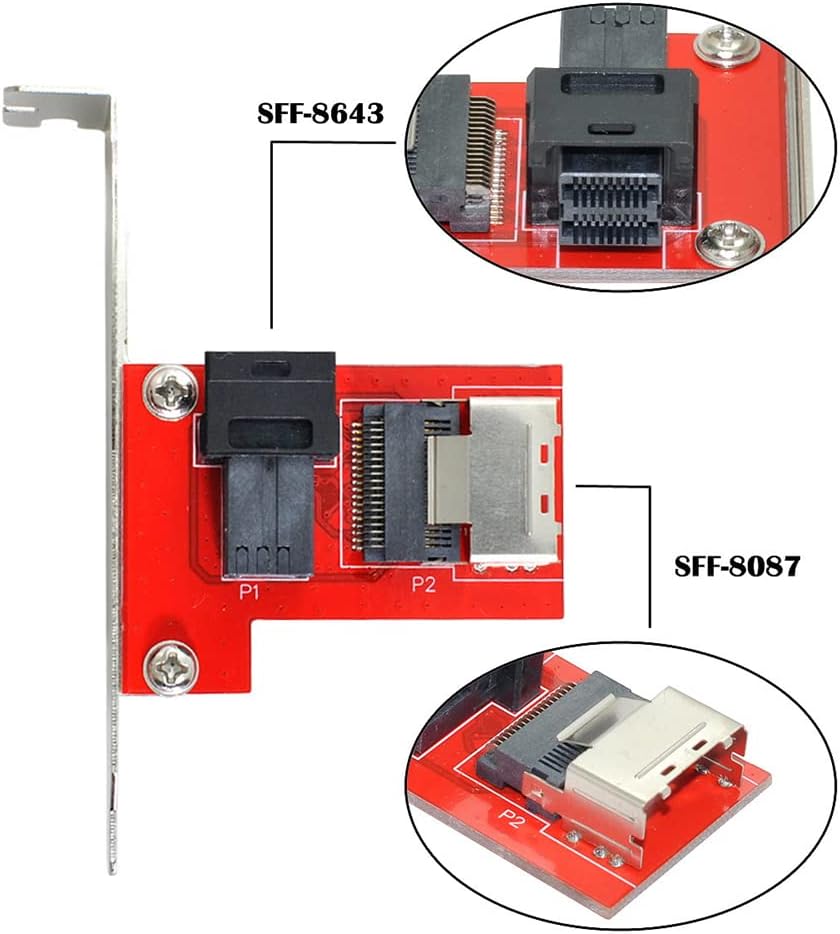 SFF-8643

P1

P2

SFF-8087

P2