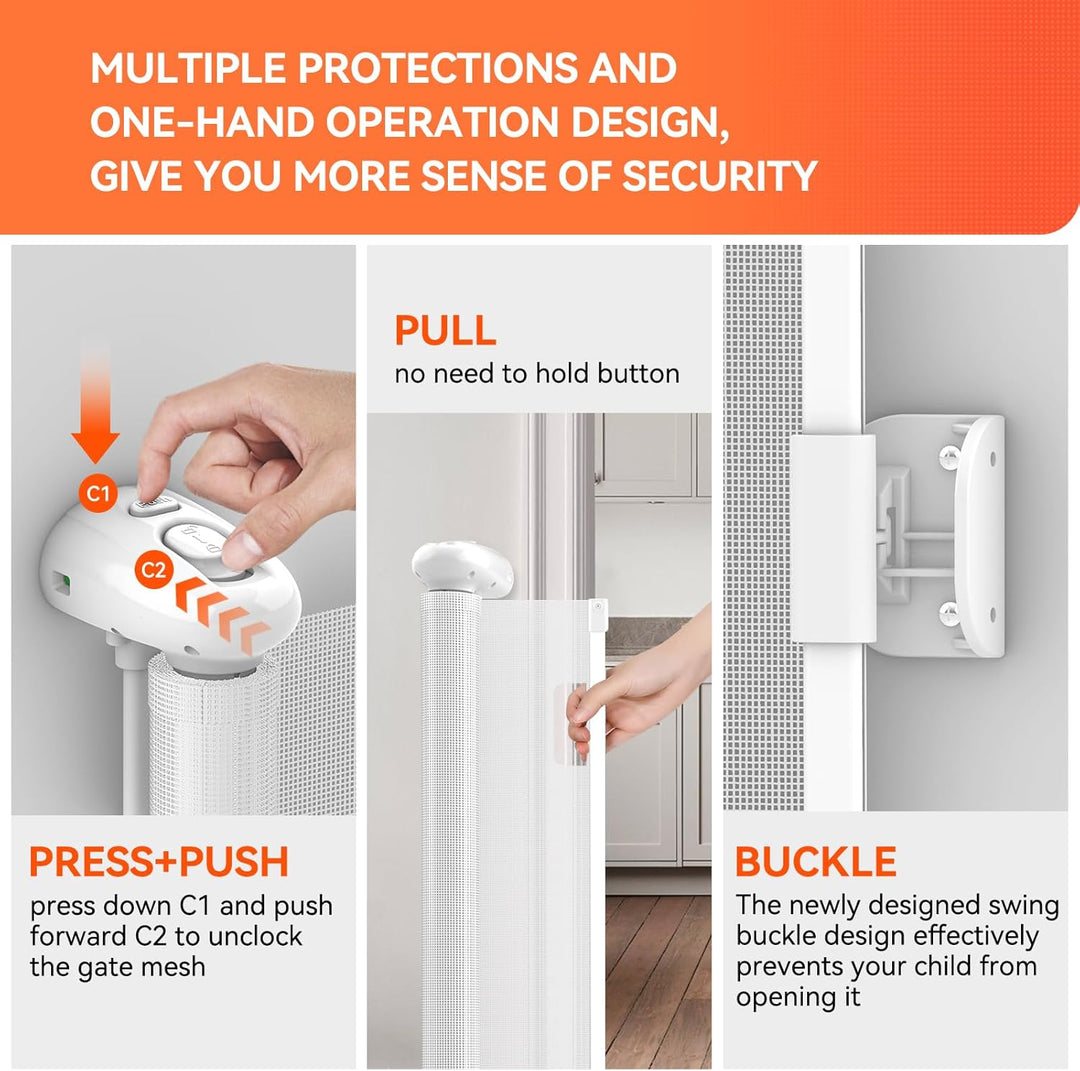 MULTIPLE PROTECTIONS AND ONE-HAND OPERATION DESIGN, GIVE YOU MORE SENSE OF SECURITY

C1

C2

PRESS+PUSH
press down C1 and push forward C2 to unclock the gate mesh

PULL
no need to hold button

BUCKLE
The newly designed swing buckle design effectively prevents your child from opening it